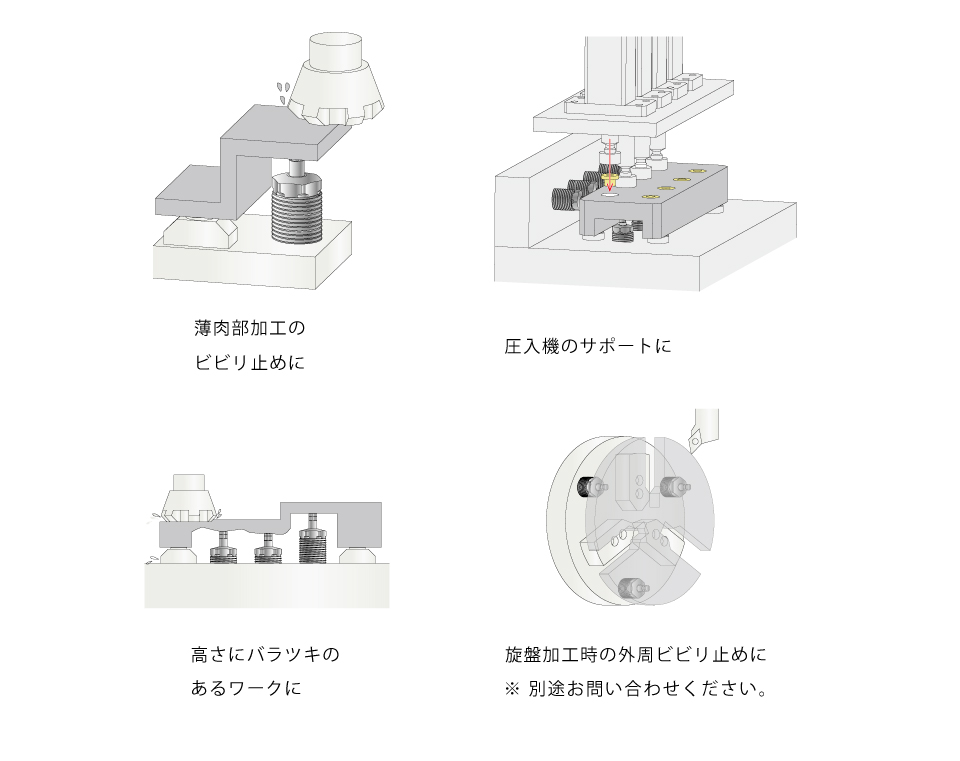 薄肉部加工の
ビビリ止めに

圧入機のサポートに

高さにバラツキの
あるワークに

旋盤加工時の外周ビビリ止めに
※ 別途お問い合わせください。