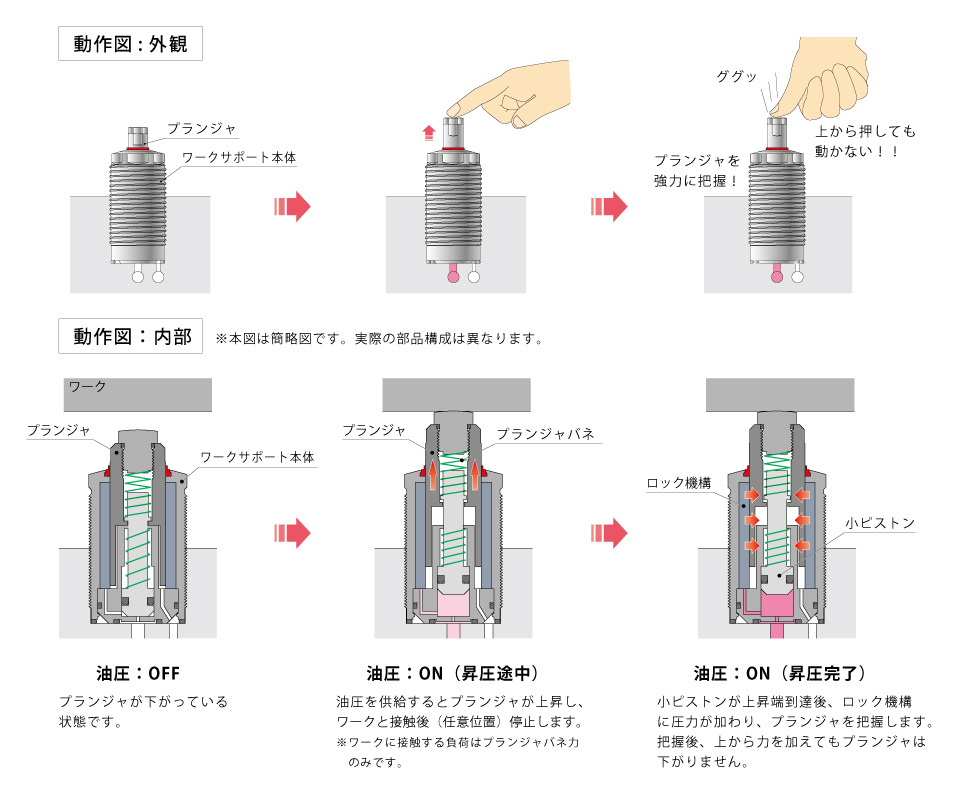 動作図：外観

プランジャ
ワークサポート本体

ググッ
上から押しても動かない！！
プランジャを強力に把握！

動作図：内部
※本図は簡略図です。実際の部品構成は異なります。

ワーク
プランジャ
ワークサポート本体

プランジャ
プランジャバネ

ロック機構
小ピストン

油圧：OFF
プランジャが下がっている状態です。

油圧：ON（昇圧途中）
油圧を供給するとプランジャが上昇し、ワークと接触後（任意位置）停止します。
※ワークに接触する負荷はプランジャバネ力のみです。

油圧：ON（昇圧完了）
小ピストンが上昇端到達後、ロック機構に圧力が加わり、プランジャを把握します。把握後、上から力を加えてもプランジャは下がりません。