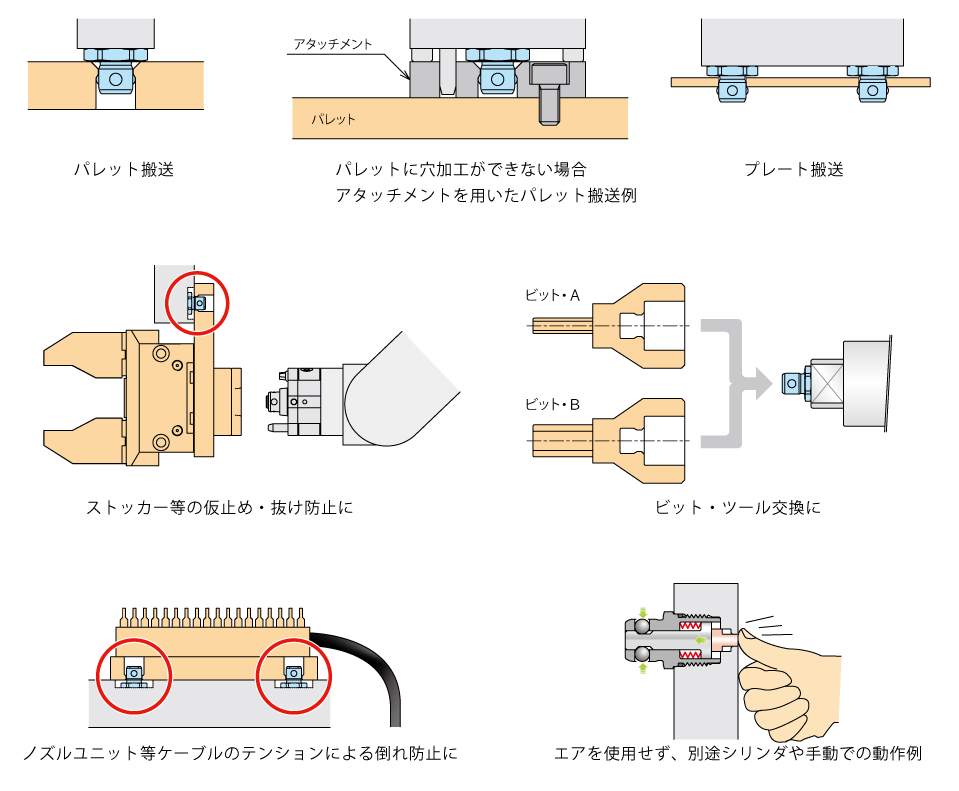 アタッチメント

パレット

パレット搬送

パレットに穴加工ができない場合
アタッチメントを用いたパレット搬送例

プレート搬送

ビット・A

ビット・B

ストッカー等の仮止め・抜け防止に

ビット・ツール交換に

ノズルユニット等ケーブルのテンションによる倒れ防止に

エアを使用せず、別途シリンダや手動での動作例