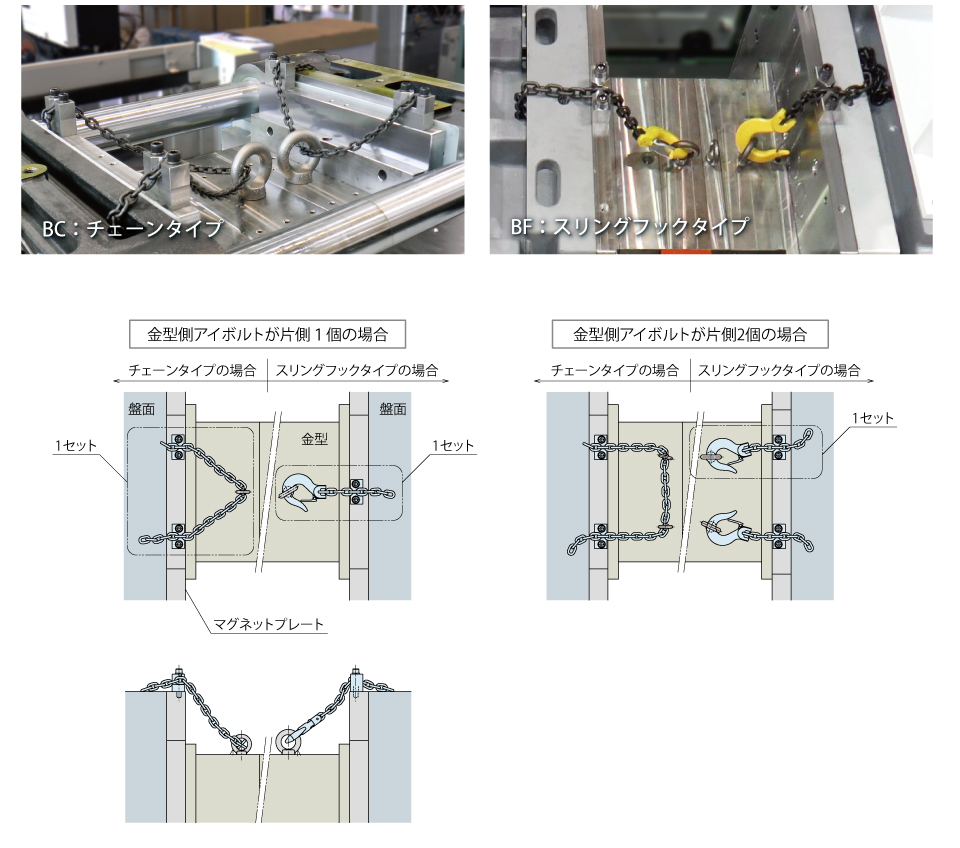 BC：チェーンタイプ

BF：スリングフックタイプ

金型側アイボルトが片側１個の場合

チェーンタイプの場合　スリングフックタイプの場合

盤面　盤面

金型

1セット　1セット

マグネットプレート

金型側アイボルトが片側2個の場合

チェーンタイプの場合　スリングフックタイプの場合

1セット