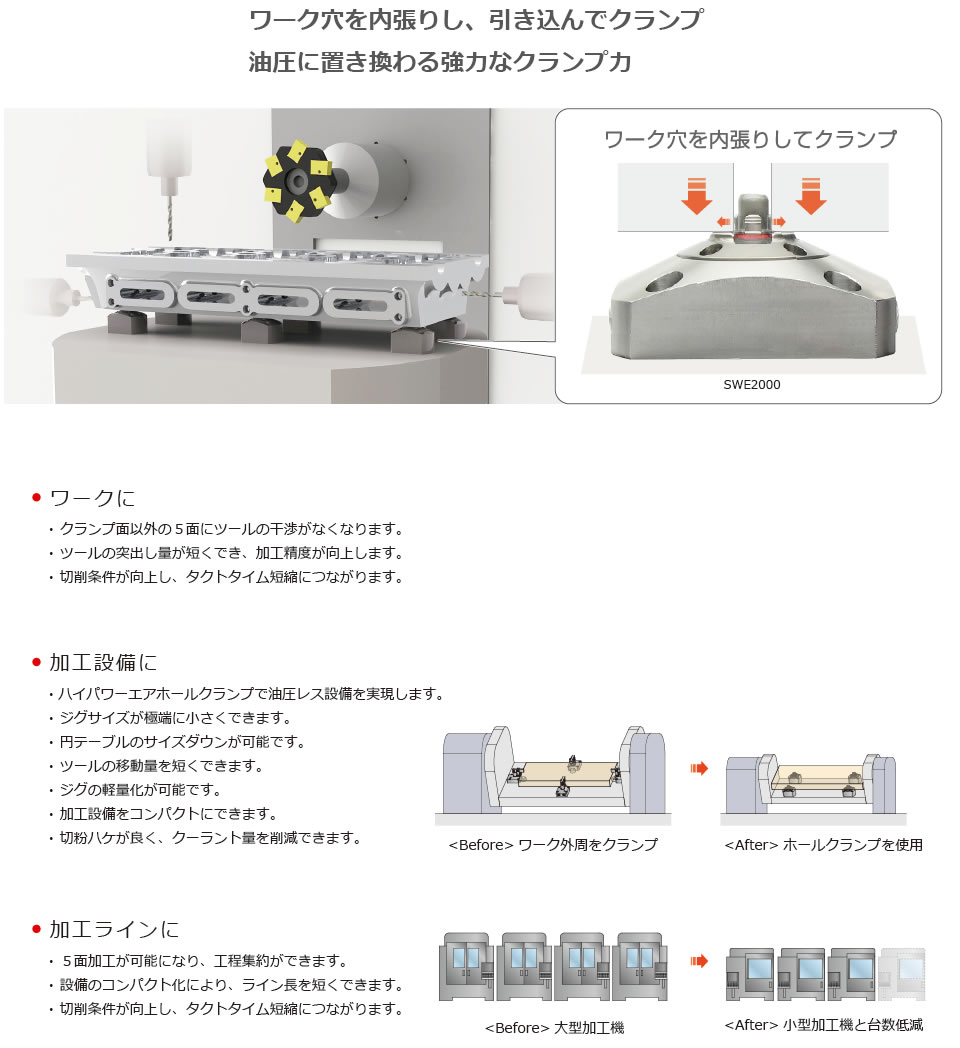 ワーク穴を内張りし、引き込んでクランプ
油圧に置き換わる強力なクランプ力

ワーク穴を内張りしてクランプ

SWE2000

● ワークに
・クランプ面以外の５面にツールの干渉がなくなります。
・ツールの突出し量が短くでき、加工精度が向上します。
・切削条件が向上し、タクトタイム短縮につながります。

● 加工設備に
・ハイパワーエアホールクランプで油圧レス設備を実現します。
・ジグサイズが極端に小さくできます。
・円テーブルのサイズダウンが可能です。
・ツールの移動量を短くできます。
・ジグの軽量化が可能です。
・加工設備をコンパクトにできます。
・切粉ハケが良く、クーラント量を削減できます。

<Before> ワーク外周をクランプ

<After> ホールクランプを使用

● 加工ラインに
・５面加工が可能になり、工程集約ができます。
・設備のコンパクト化により、ライン長を短くできます。
・切削条件が向上し、タクトタイム短縮につながります。

<Before> 大型加工機

<After> 小型加工機と台数低減