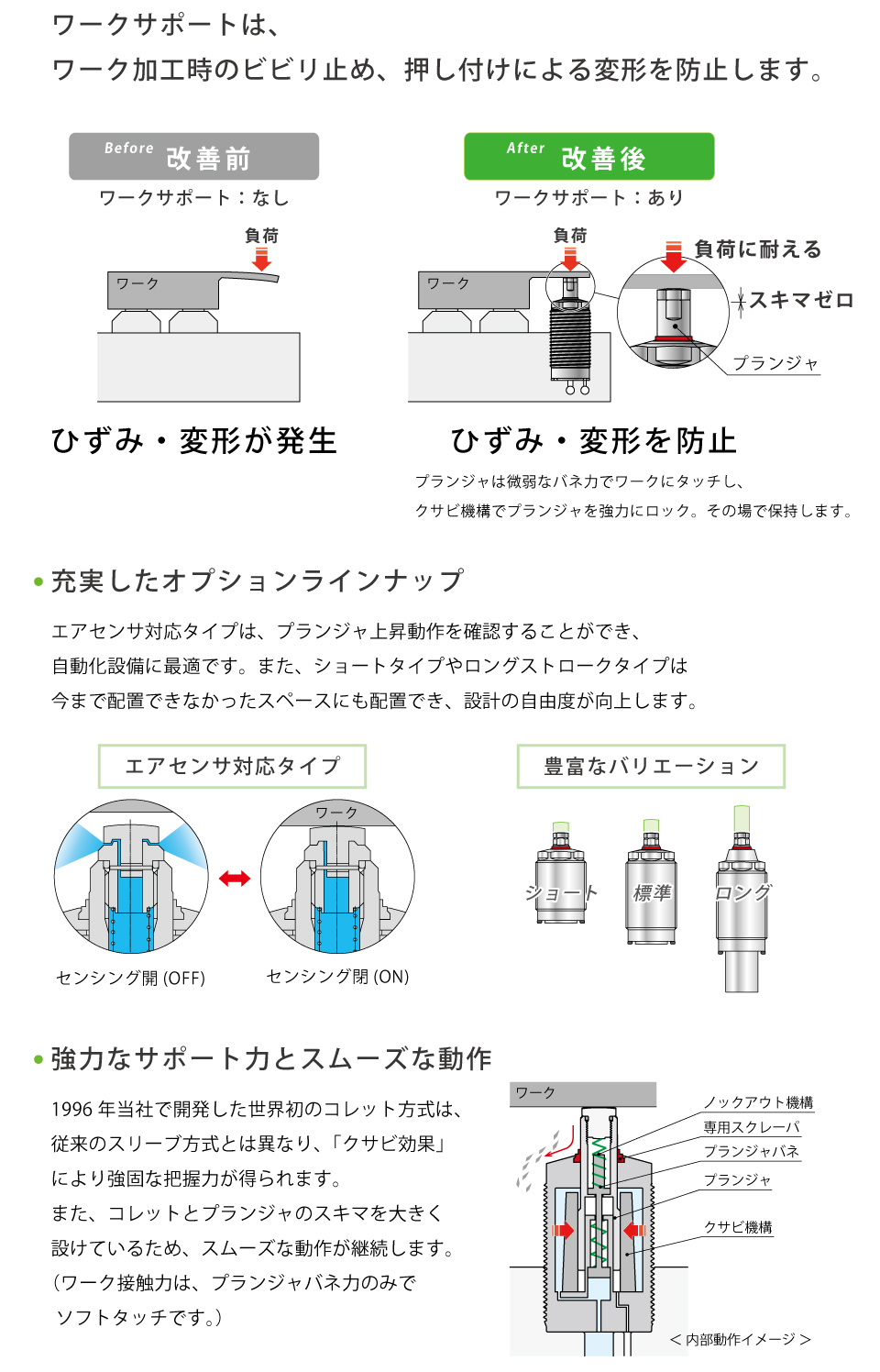 ワークサポートは、
ワーク加工時のビビリ止め、押し付けによる変形を防止します。

Before 改善前
ワークサポート：なし

負荷
ワーク

ひずみ・変形が発生

After 改善後
ワークサポート：あり

負荷
ワーク
負荷に耐える
スキマゼロ
プランジャ

ひずみ・変形を防止
プランジャは微弱なバネ力でワークにタッチし、
クサビ機構でプランジャを強力にロック。その場で保持します。

• 充実したオプションラインナップ

エアセンサ対応タイプは、プランジャ上昇動作を確認することができ、
自動化設備に最適です。また、ショートタイプやロングストロークタイプは
今まで配置できなかったスペースにも配置でき、設計の自由度が向上します。

エアセンサ対応タイプ

ワーク
センシング開 (OFF)
センシング閉 (ON)

豊富なバリエーション

ショート
標準
ロング

• 強力なサポート力とスムーズな動作

1996 年当社で開発した世界初のコレット方式は、
従来のスリーブ方式とは異なり、「クサビ効果」
により強固な把握力が得られます。
また、コレットとプランジャのスキマを大きく
設けているため、スムーズな動作が継続します。
（ワーク接触力は、プランジャバネ力のみで
ソフトタッチです。）

ワーク
ノックアウト機構
専用スクレーパ
プランジャバネ
プランジャ
クサビ機構
＜内部動作イメージ＞