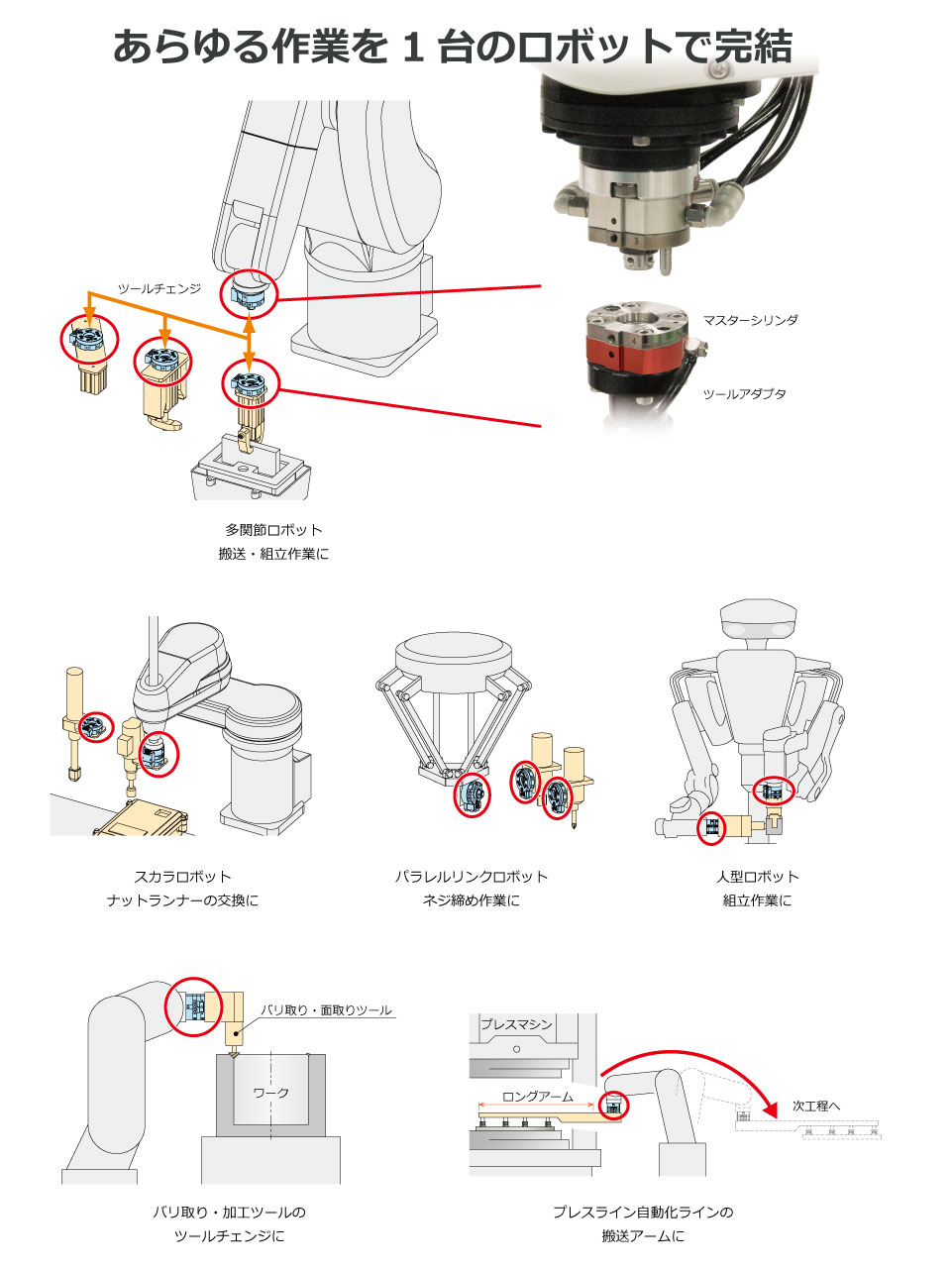 あらゆる作業を 1 台のロボットで完結

ツールチェンジ

マスターシリンダ

ツールアダプタ

多関節ロボット
搬送・組立作業に

スカラロボット
ナットランナーの交換に

パラレルリンクロボット
ネジ締め作業に

人型ロボット
組立作業に

バリ取り・面取りツール

ワーク

バリ取り・加工ツールの
ツールチェンジに

プレスマシン

ロングアーム

次工程へ

プレスライン自動化ラインの
搬送アームに