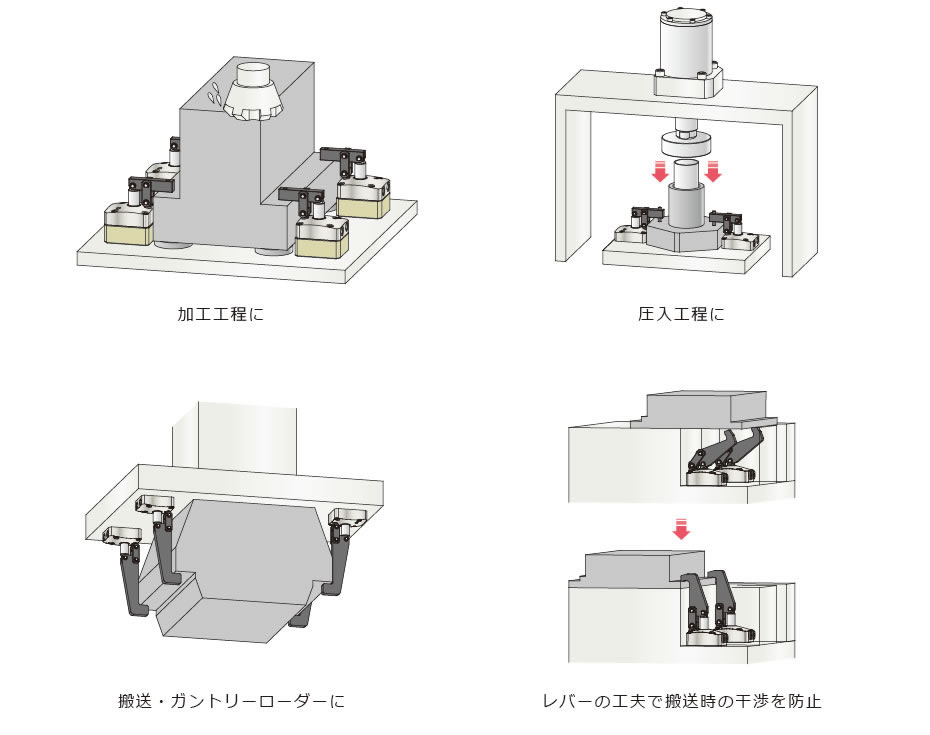 加工工程に

圧入工程に

搬送・ガントリーローダーに

レバーの工夫で搬送時の干渉を防止