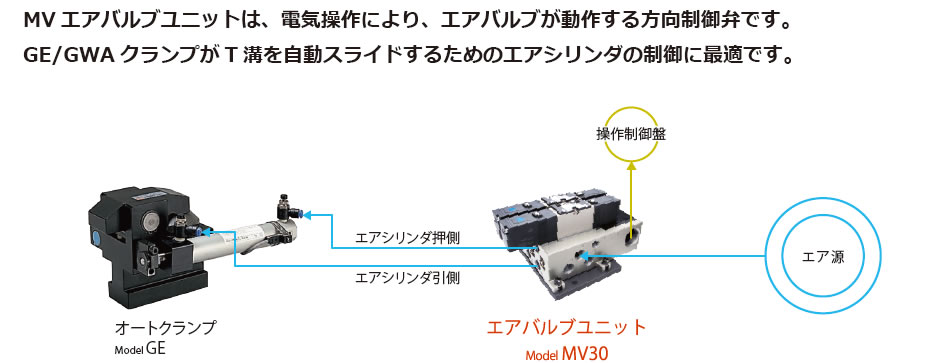 MV エアバルブユニットは、電気操作により、エアバルブが動作する方向制御弁です。
GE/GWA クランプが T 溝を自動スライドするためのエアシリンダの制御に最適です。

操作制御盤

エアシリンダ押側

エアシリンダ引側

エア源

オートクランプ
Model GE

エアバルブユニット
Model MV30