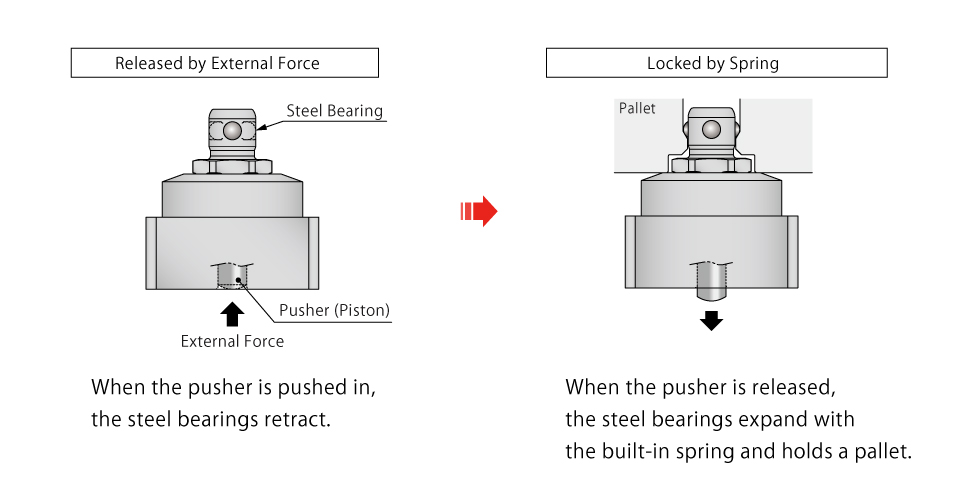 Released by External Force

Steel Bearing

Pusher (Piston)

External Force

When the pusher is pushed in, the steel bearings retract.

Locked by Spring

Pallet

When the pusher is released, the steel bearings expand with the built-in spring and holds a pallet.