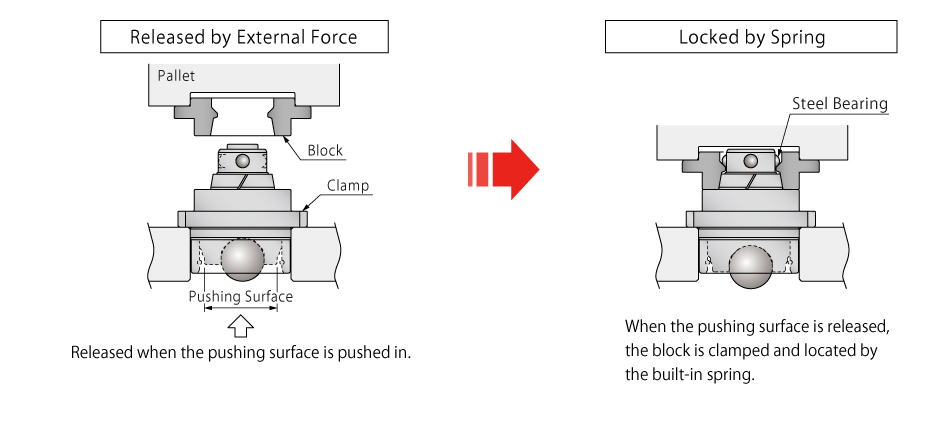 Released by External Force

Pallet

Block

Clamp

Pushing Surface

Released when the pushing surface is pushed in.

Locked by Spring

Steel Bearing

When the pushing surface is released, the block is clamped and located by the built-in spring.