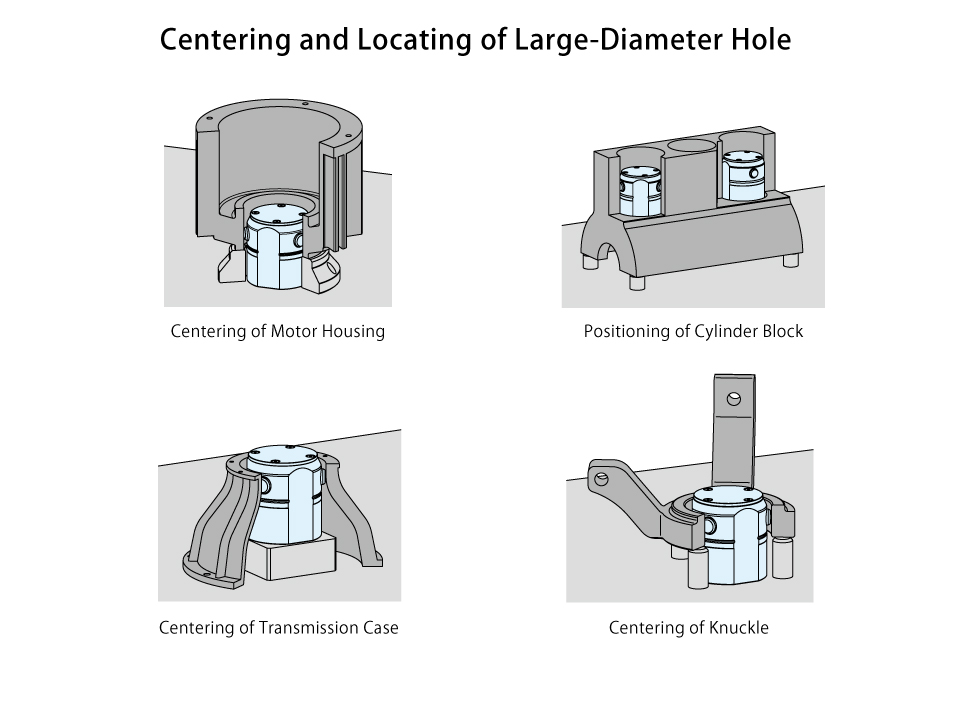 Centering and Locating of Large-Diameter Hole

Centering of Motor Housing

Positioning of Cylinder Block

Centering of Transmission Case

Centering of Knuckle