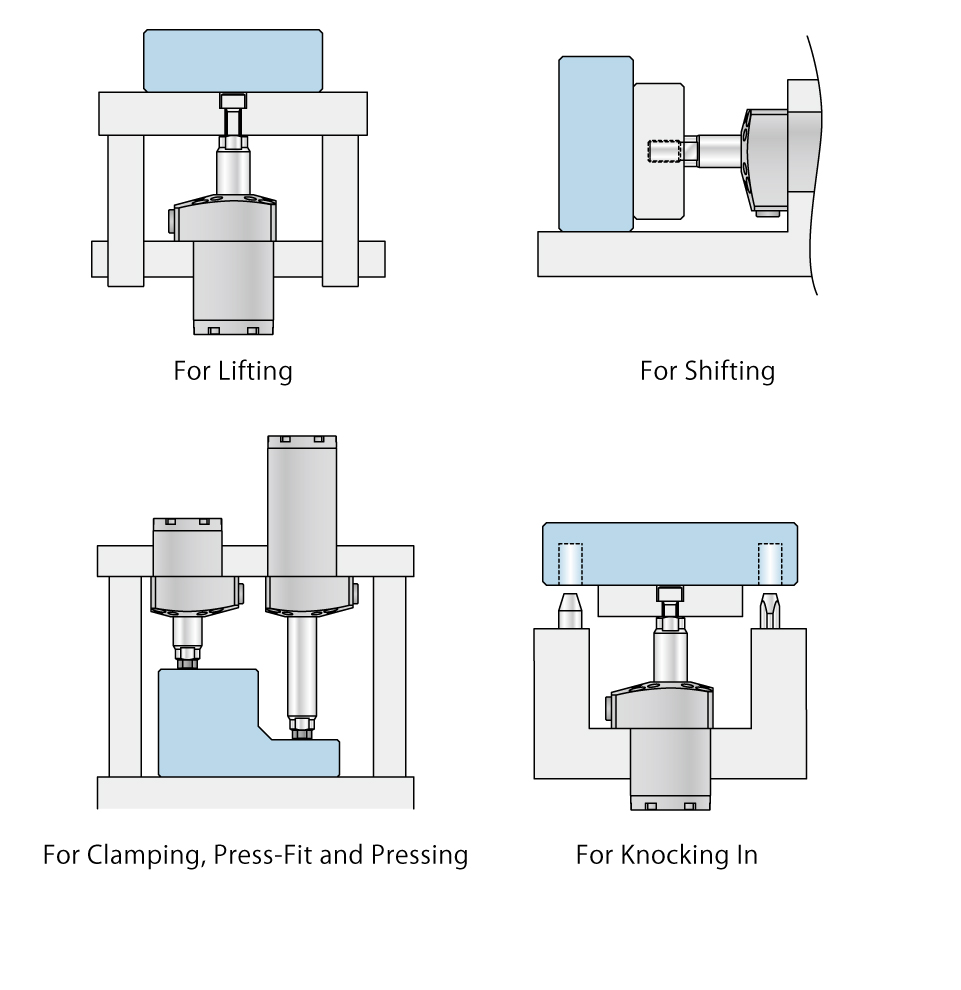 For Lifting

For Shifting

For Clamping, Press-Fit and Pressing

For Knocking In