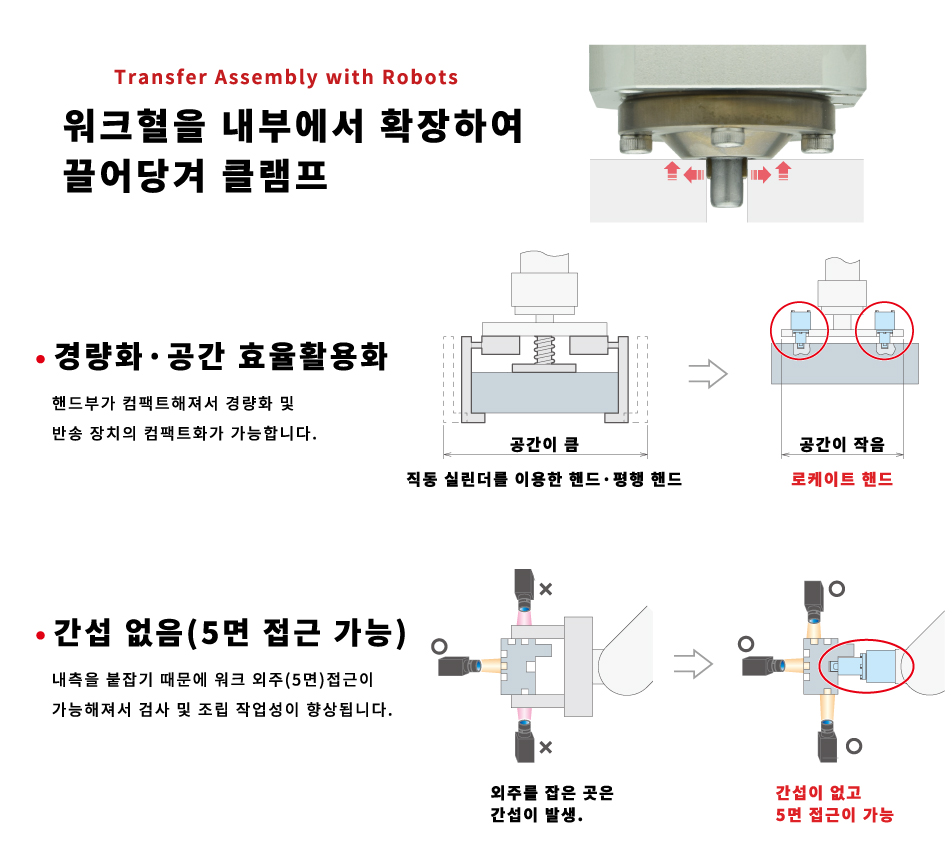 Transfer Assembly with Robots

워크혈을 내부에서 확장하여 끌어당겨 클램프

• 경량화·공간 효율활용화

핸드부가 컴팩트해져서 경량화 및 반송 장치의 컴팩트화가 가능합니다.

공간이 큼

직동 실린더를 이용한 핸드·평행 핸드

공간이 작음

로케이트 핸드

• 간섭 없음(5면 접근 가능)

내측을 붙잡기 때문에 워크 외주(5면)접근이 가능해져서 검사 및 조립 작업성이 향상됩니다.

외주를 잡은 곳은 간섭이 발생.

간섭이 없고 5면 접근이 가능