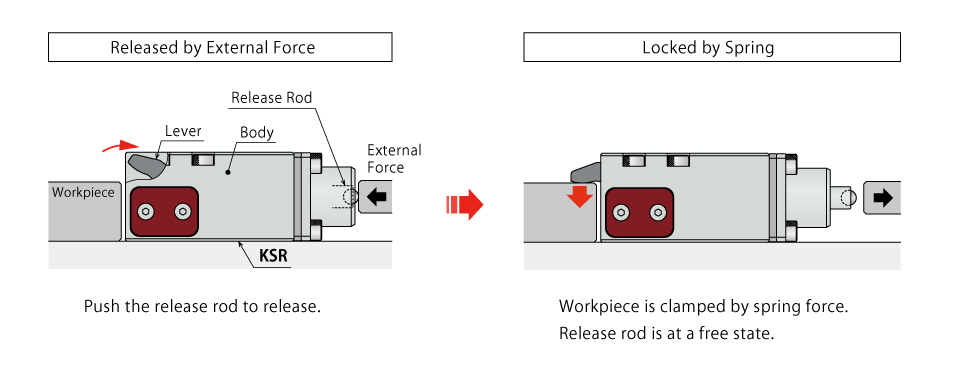 Released by External Force

Release Rod

Lever

Body

External Force

Workpiece

KSR

Push the release rod to release.

Locked by Spring

Workpiece is clamped by spring force.
Release rod is at a free state.