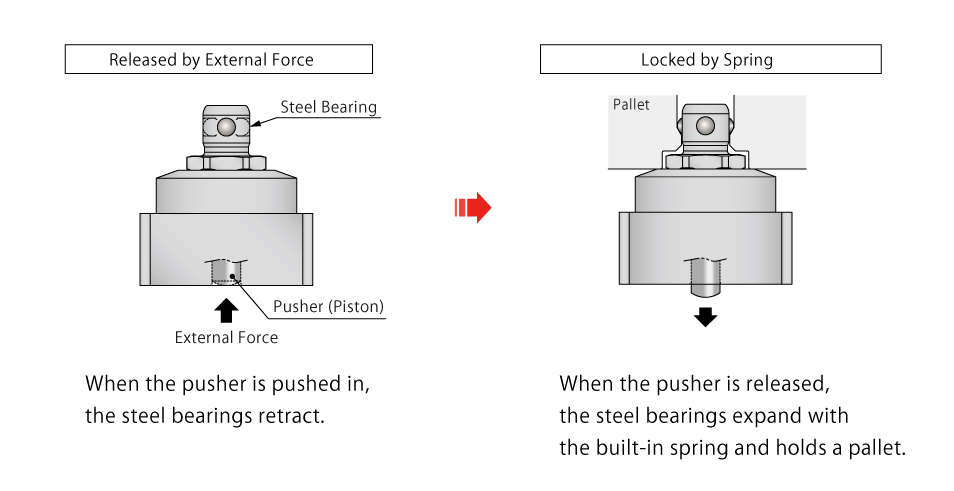 Released by External Force

Steel Bearing

Pusher (Piston)

External Force

When the pusher is pushed in, the steel bearings retract.

Locked by Spring

Pallet

When the pusher is released, the steel bearings expand with the built-in spring and holds a pallet.