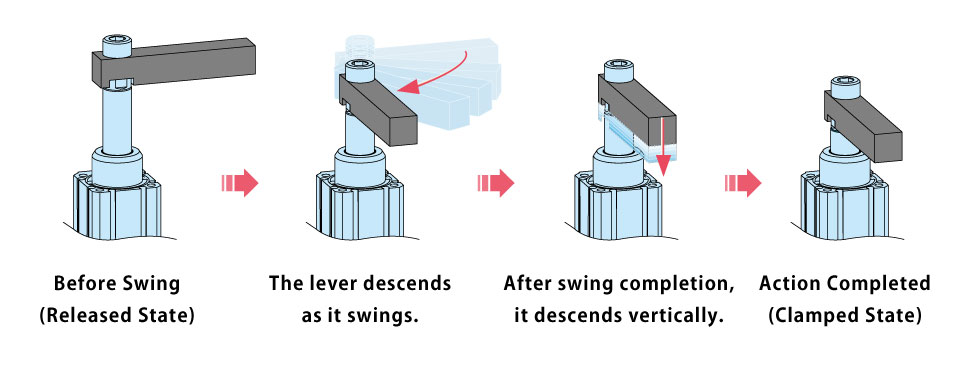 Before Swing
(Released State)

The lever descends
as it swings.

After swing completion,
it descends vertically.

Action Completed
(Clamped State)