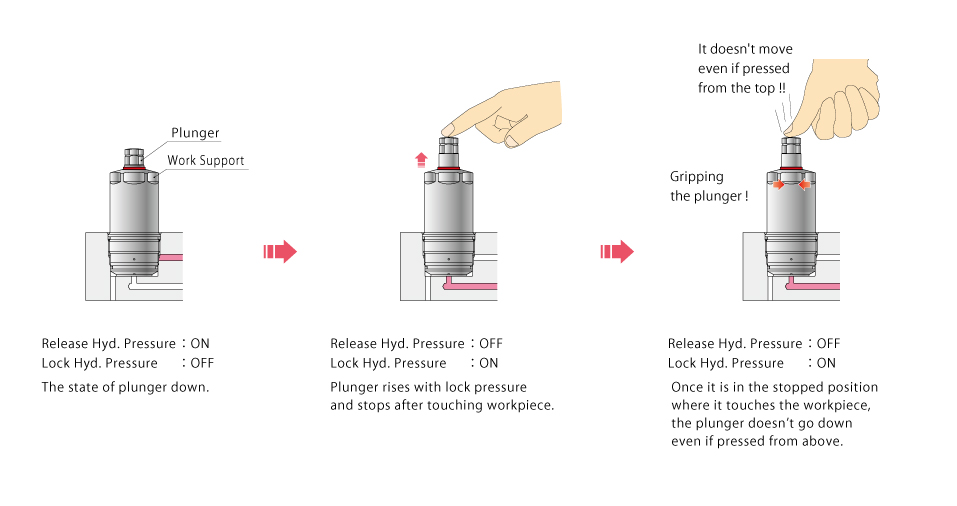 Plunger
Work Support

Release Hyd. Pressure : ON
Lock Hyd. Pressure : OFF
The state of plunger down.

Release Hyd. Pressure : OFF
Lock Hyd. Pressure : ON
Plunger rises with lock pressure and stops after touching workpiece.

It doesn't move even if pressed from the top !!
Gripping the plunger !

Release Hyd. Pressure : OFF
Lock Hyd. Pressure : ON
Once it is in the stopped position where it touches the workpiece, the plunger doesn't go down even if pressed from above.