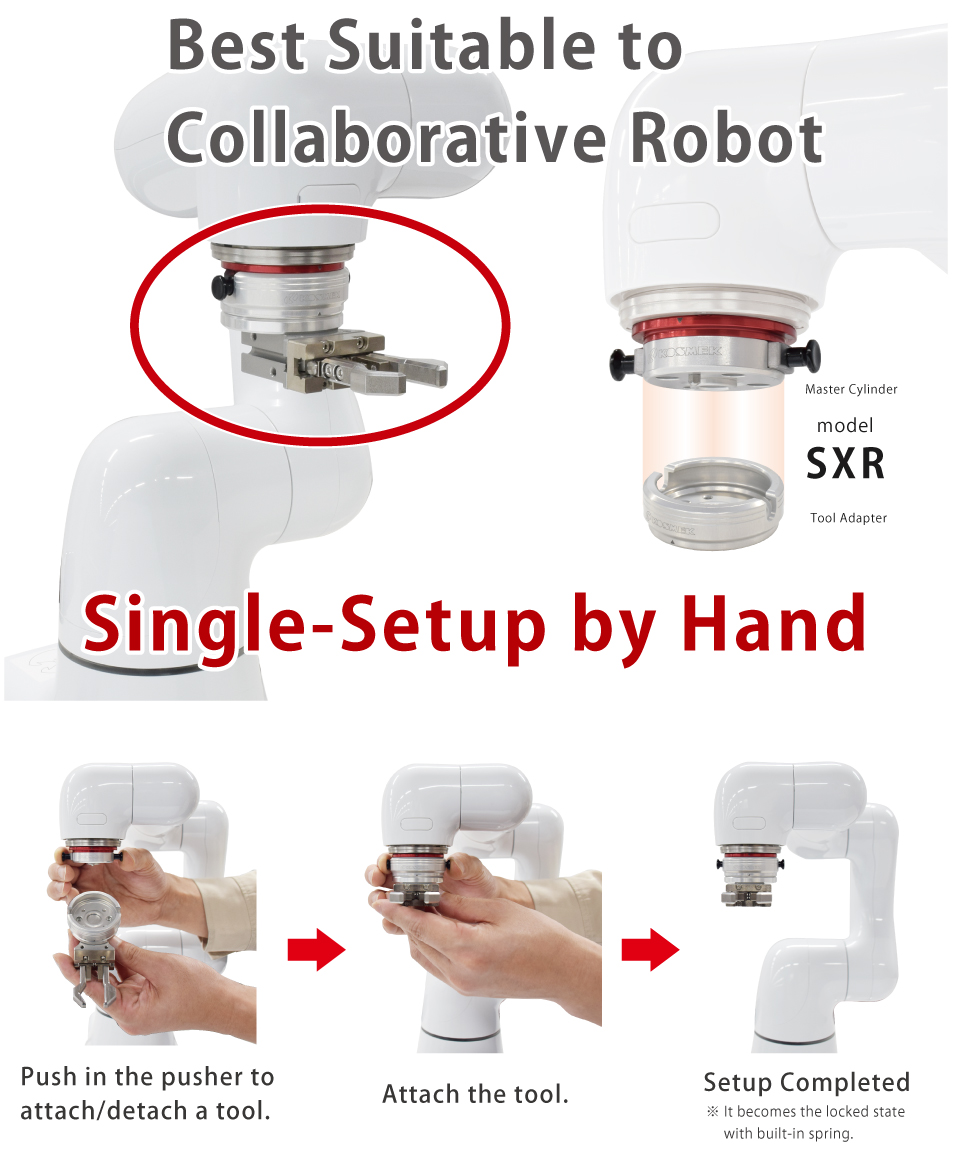 Best Suitable to Collaborative Robot

Master Cylinder

model
SXR

Tool Adapter

Single-Setup by Hand

Push in the pusher to attach/detach a tool.

Attach the tool.

Setup Completed
※ It becomes the locked state with built-in spring.