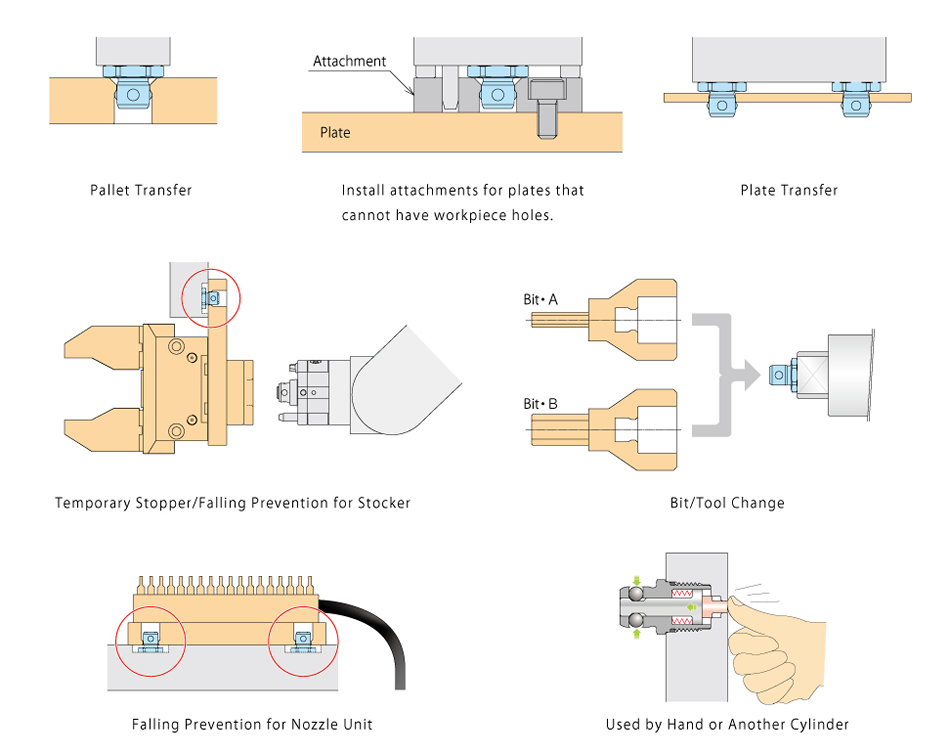 Attachment

Plate

Pallet Transfer

Install attachments for plates that cannot have workpiece holes.

Plate Transfer

Bit・A

Bit・B

Temporary Stopper/Falling Prevention for Stocker

Bit/Tool Change

Falling Prevention for Nozzle Unit

Used by Hand or Another Cylinder