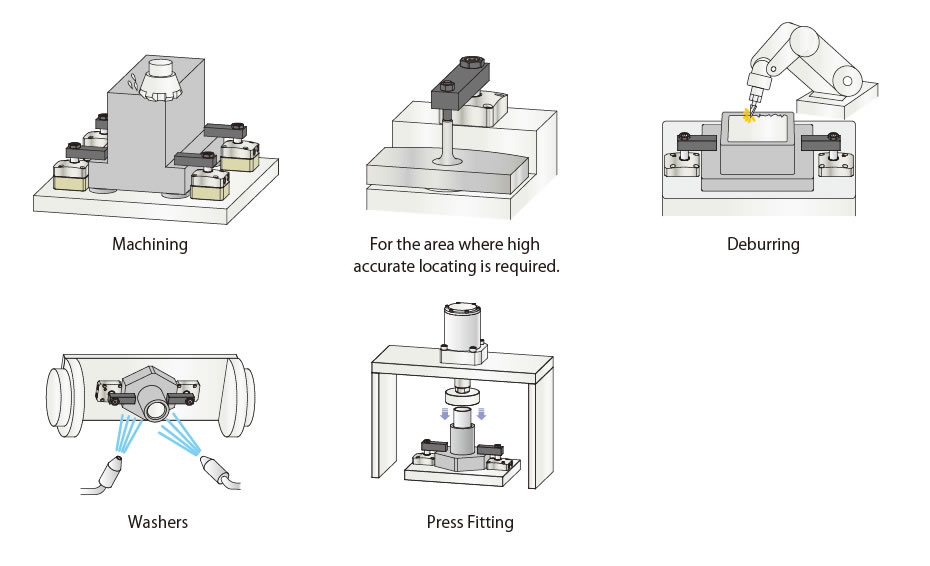 Machining

For the area where high accurate locating is required.

Deburring

Washers

Press Fitting