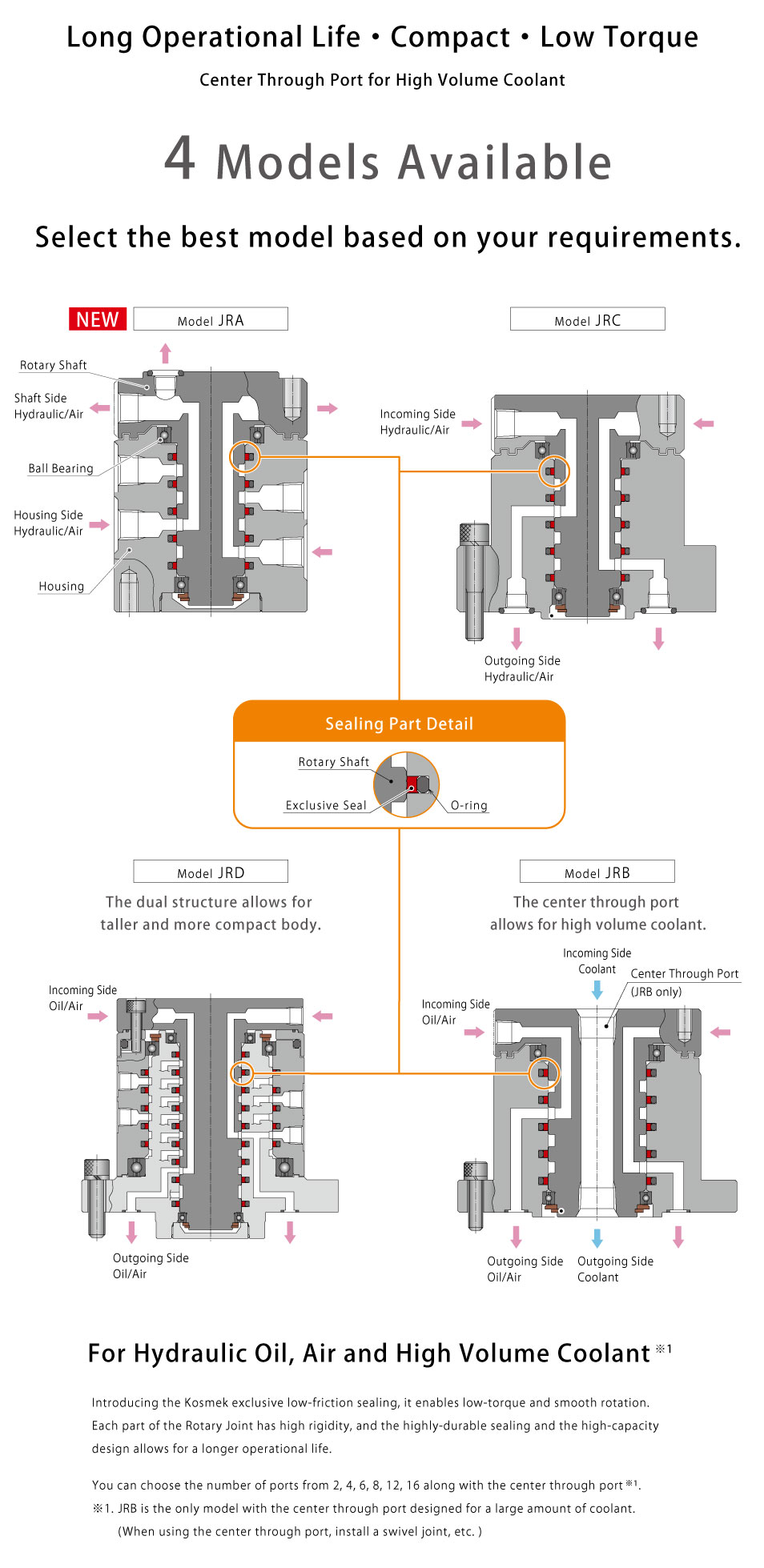 Long Operational Life • Compact • Low Torque

Center Through Port for High Volume Coolant

4 Models Available

Select the best model based on your requirements.

NEW Model JRA

Rotary Shaft

Shaft Side Hydraulic/Air

Ball Bearing

Housing Side Hydraulic/Air

Housing

Model JRC

Incoming Side Hydraulic/Air

Outgoing Side Hydraulic/Air

Sealing Part Detail

Rotary Shaft

Exclusive Seal

O-ring

Model JRD

The dual structure allows for taller and more compact body.

Incoming Side Oil/Air

Outgoing Side Oil/Air

Model JRB

The center through port allows for high volume coolant.

Incoming Side Coolant

Center Through Port (JRB only)

Incoming Side Oil/Air

Outgoing Side Oil/Air

Outgoing Side Coolant

For Hydraulic Oil, Air and High Volume Coolant ※1

Introducing the Kosmek exclusive low-friction sealing, it enables low-torque and smooth rotation. Each part of the Rotary Joint has high rigidity, and the highly-durable sealing and the high-capacity design allows for a longer operational life.

You can choose the number of ports from 2, 4, 6, 8, 12, 16 along with the center through port ※1.
※1. JRB is the only model with the center through port designed for a large amount of coolant.
(When using the center through port, install a swivel joint, etc. )