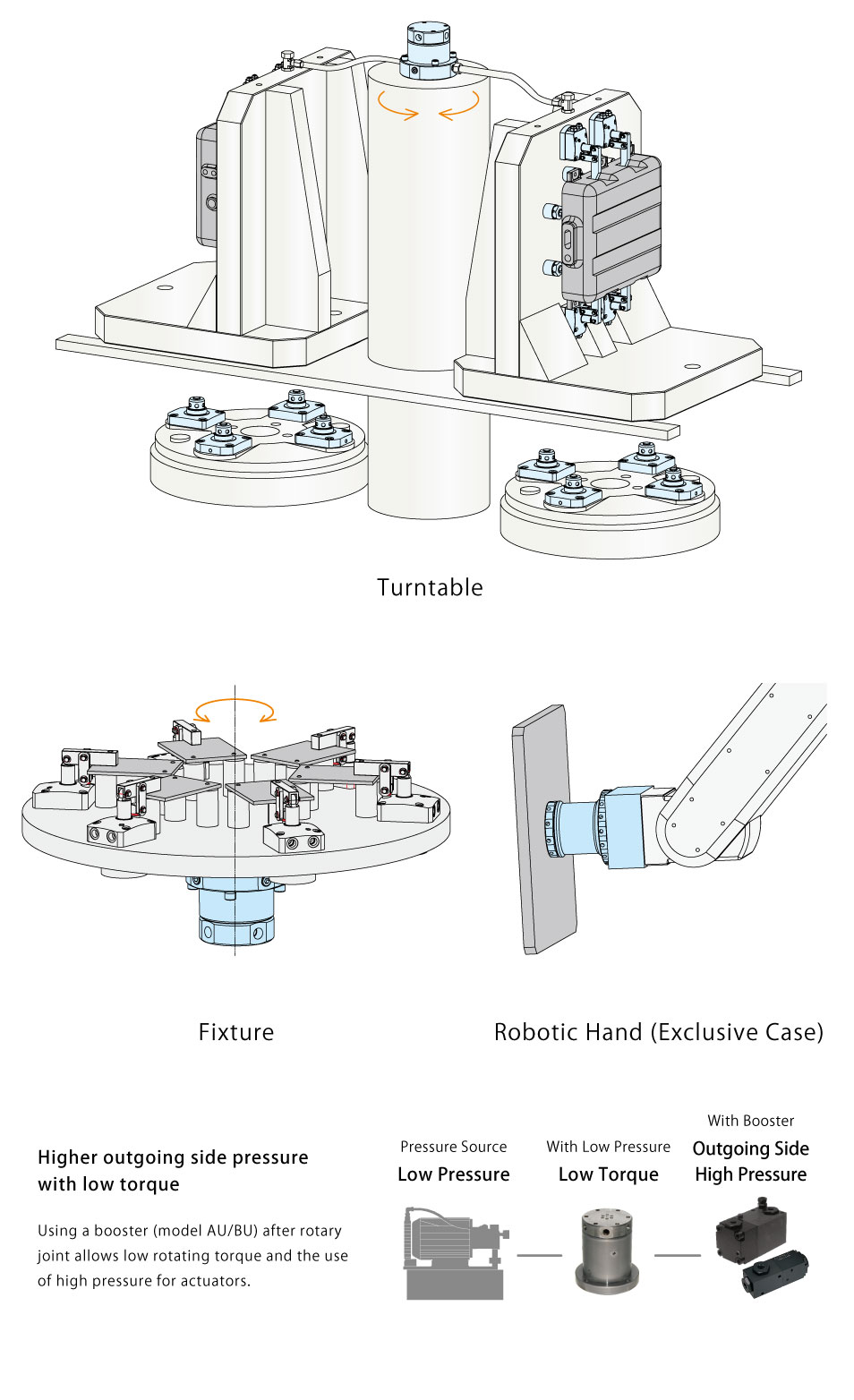 Turntable

Fixture

Robotic Hand (Exclusive Case)

Higher outgoing side pressure with low torque

Using a booster (model AU/BU) after rotary joint allows low rotating torque and the use of high pressure for actuators.

Pressure Source
Low Pressure

With Low Pressure
Low Torque

With Booster
Outgoing Side
High Pressure