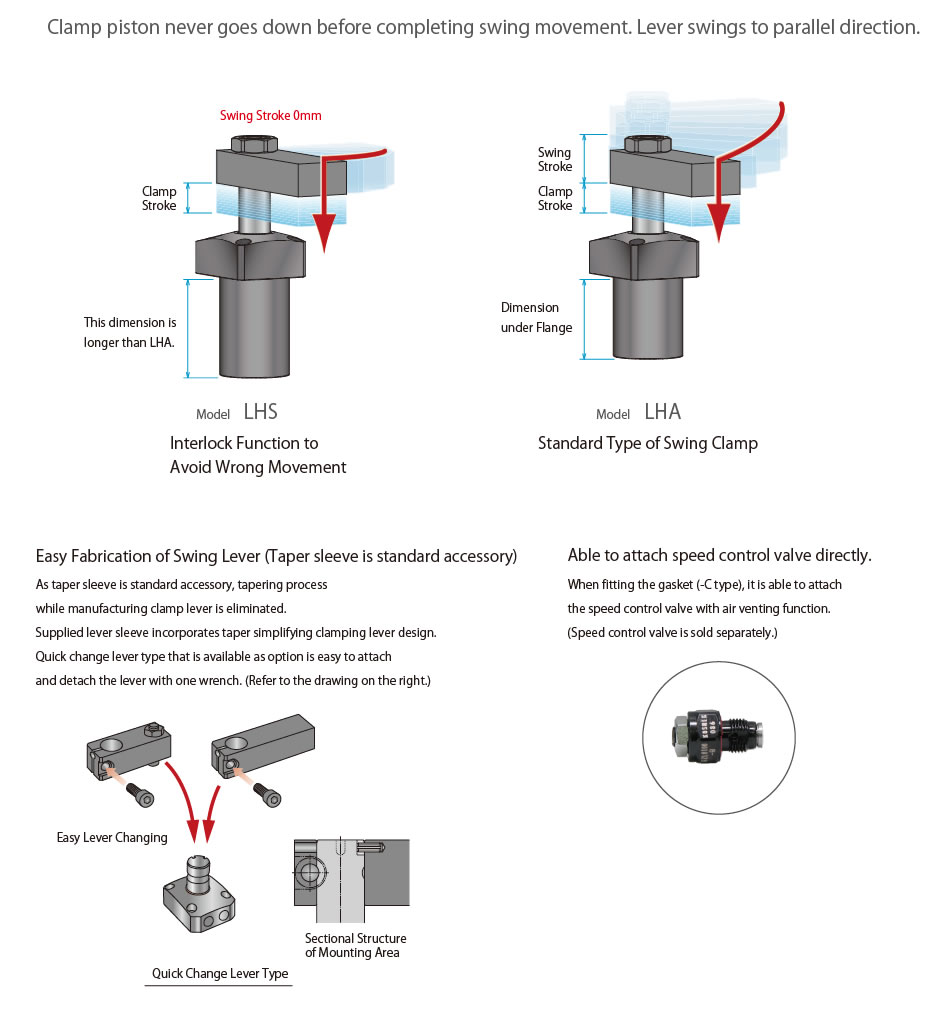 Clamp piston never goes down before completing swing movement. Lever swings to parallel direction.

Swing Stroke 0mm

Clamp Stroke

This dimension is longer than LHA.

Model LHS

Interlock Function to Avoid Wrong Movement

Swing Stroke

Clamp Stroke

Dimension under Flange

Model LHA

Standard Type of Swing Clamp

Easy Fabrication of Swing Lever (Taper sleeve is standard accessory)

As taper sleeve is standard accessory, tapering process while manufacturing clamp lever is eliminated.
Supplied lever sleeve incorporates taper simplifying clamping lever design.
Quick change lever type that is available as option is easy to attach and detach the lever with one wrench. (Refer to the drawing on the right.)

Easy Lever Changing

Sectional Structure of Mounting Area

Quick Change Lever Type

Able to attach speed control valve directly.

When fitting the gasket (-C type), it is able to attach the speed control valve with air venting function.
(Speed control valve is sold separately.)