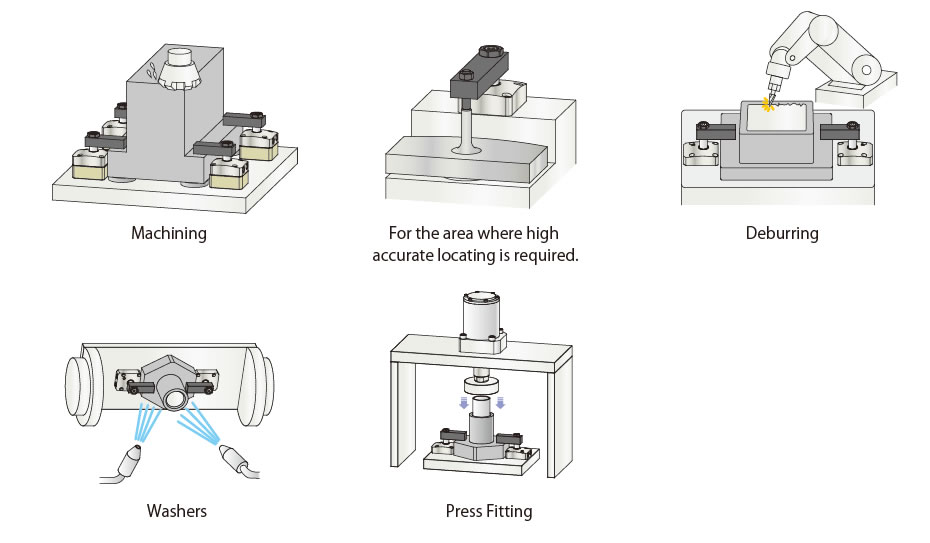 Machining

For the area where high accurate locating is required.

Deburring

Washers

Press Fitting