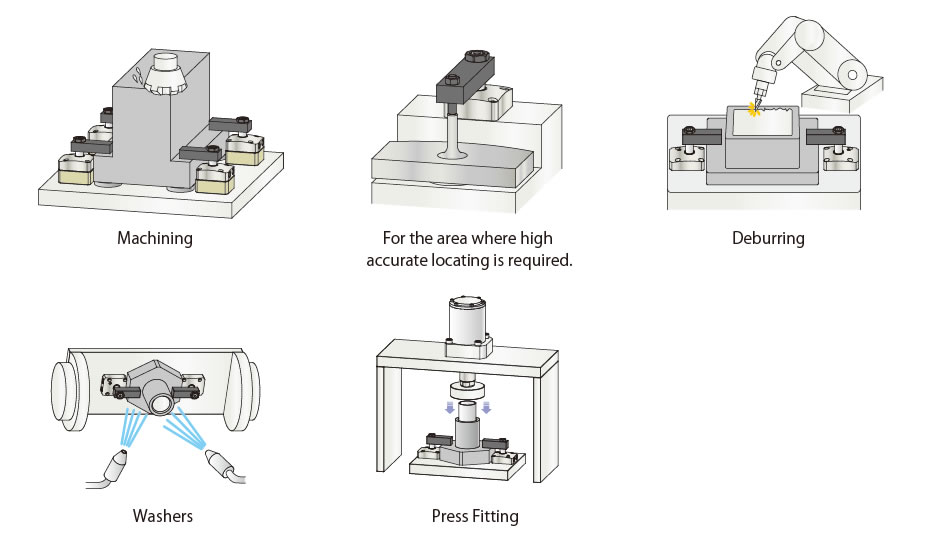 Machining

For the area where high accurate locating is required.

Deburring

Washers

Press Fitting