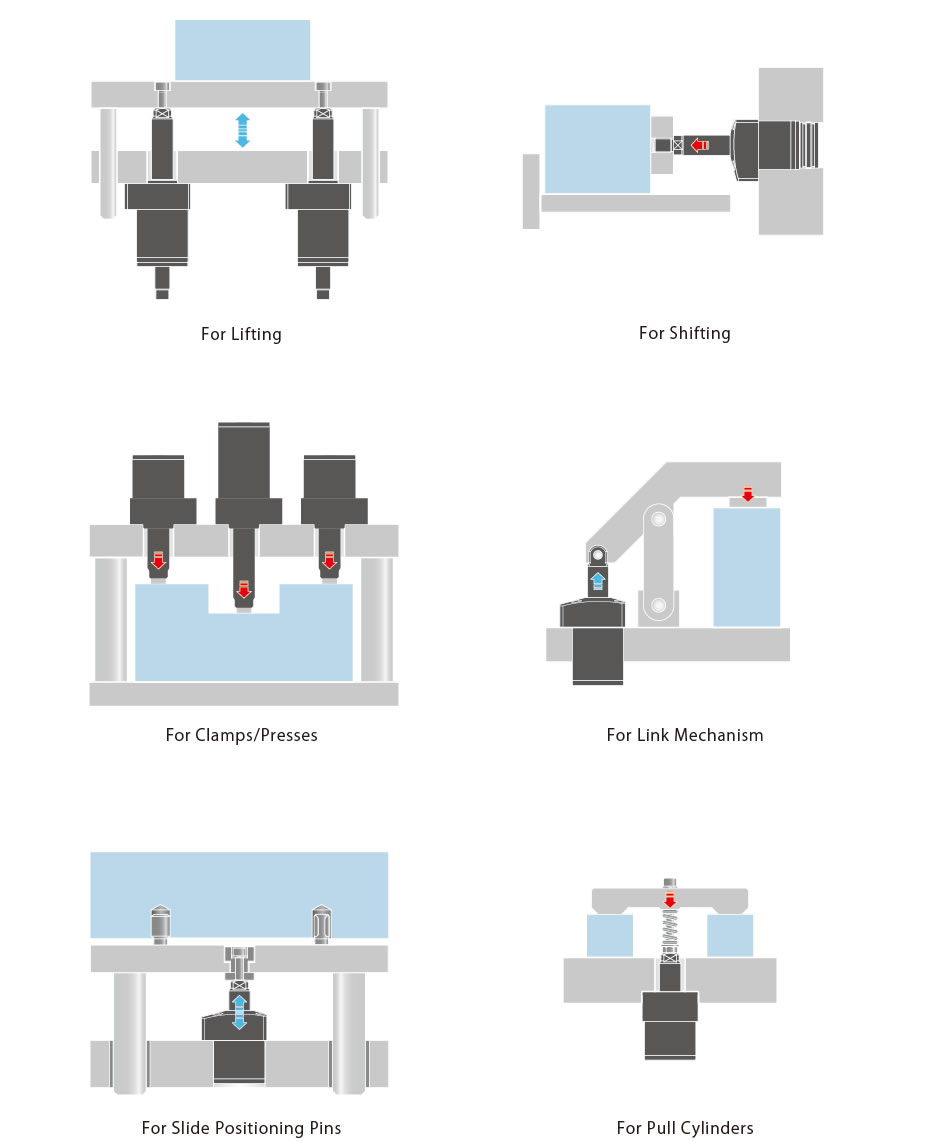 For Lifting

For Shifting

For Clamps/Presses

For Link Mechanism

For Slide Positioning Pins

For Pull Cylinders