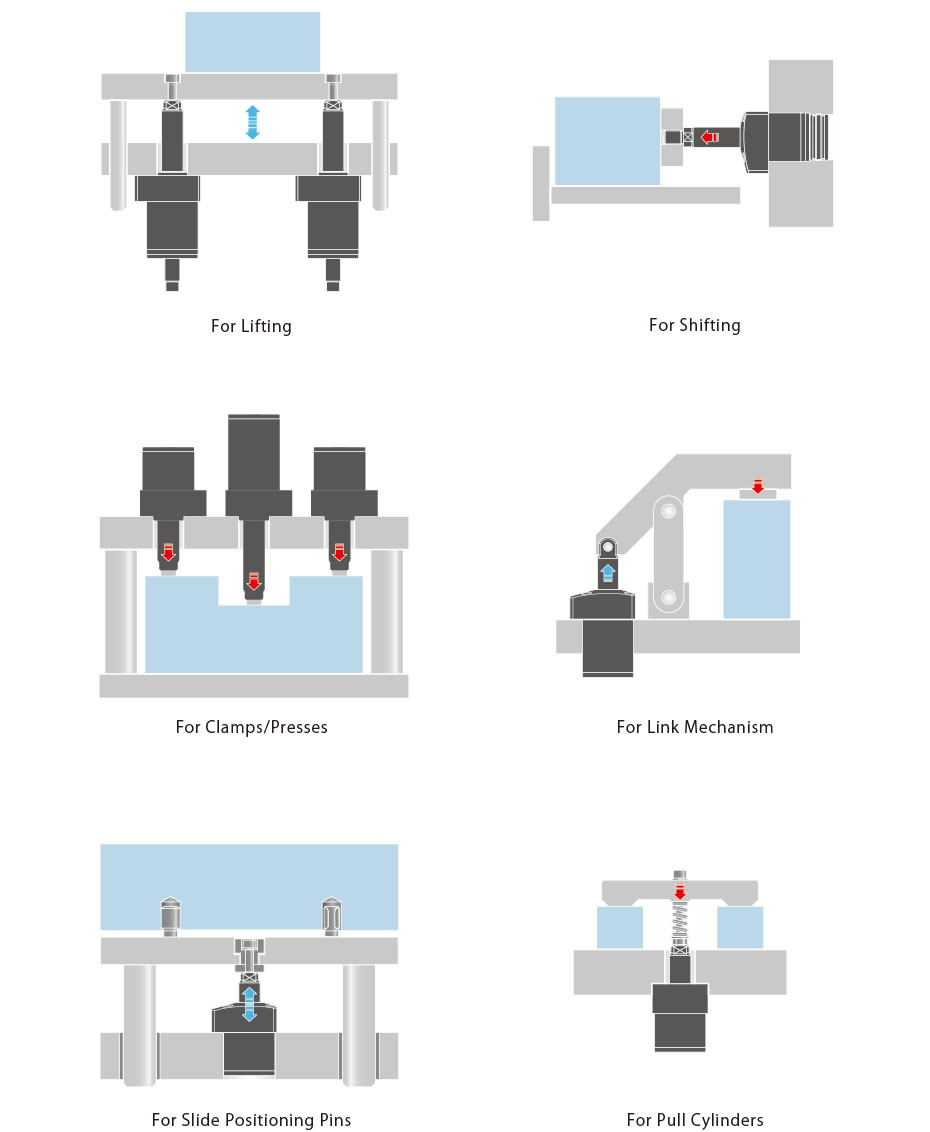 For Lifting

For Shifting

For Clamps/Presses

For Link Mechanism

For Slide Positioning Pins

For Pull Cylinders