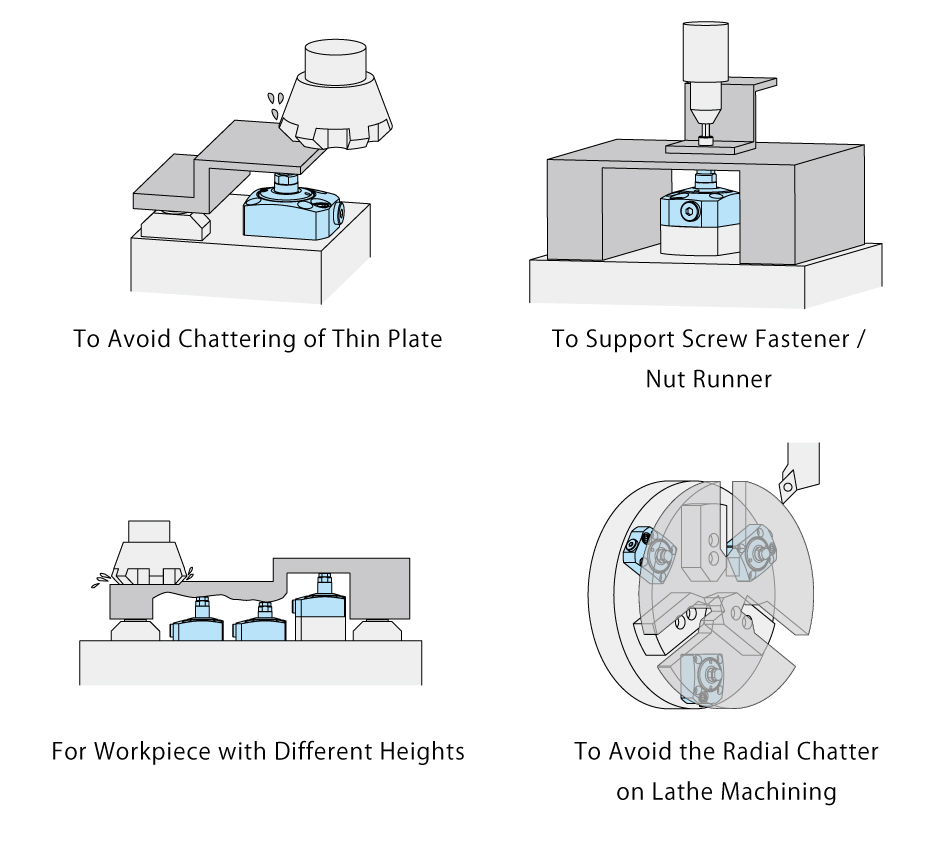 To Avoid Chattering of Thin Plate

To Support Screw Fastener / Nut Runner

For Workpiece with Different Heights

To Avoid the Radial Chatter on Lathe Machining