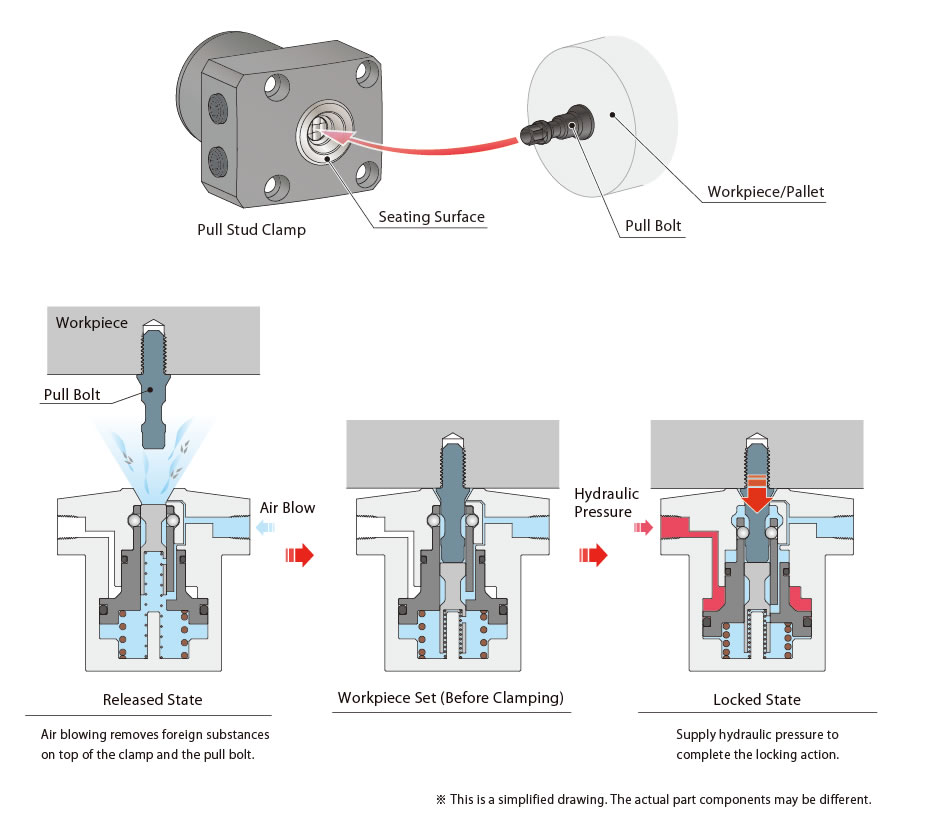 Pull Stud Clamp

Seating Surface

Pull Bolt

Workpiece/Pallet

Workpiece

Pull Bolt

Air Blow

Hydraulic Pressure

Released State

Air blowing removes foreign substances on top of the clamp and the pull bolt.

Workpiece Set (Before Clamping)

Locked State

Supply hydraulic pressure to complete the locking action.

※ This is a simplified drawing. The actual part components may be different.