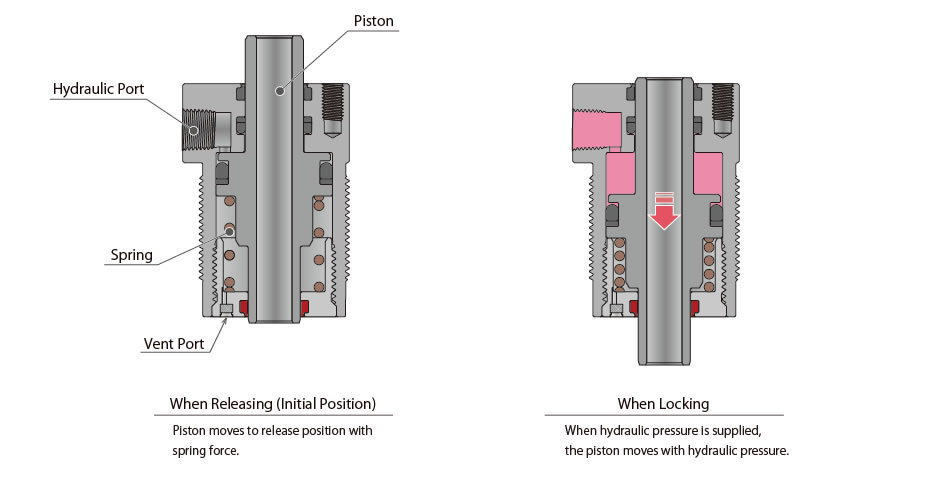 Piston

Hydraulic Port

Spring

Vent Port

When Releasing (Initial Position)

Piston moves to release position with spring force.

When Locking

When hydraulic pressure is supplied, the piston moves with hydraulic pressure.