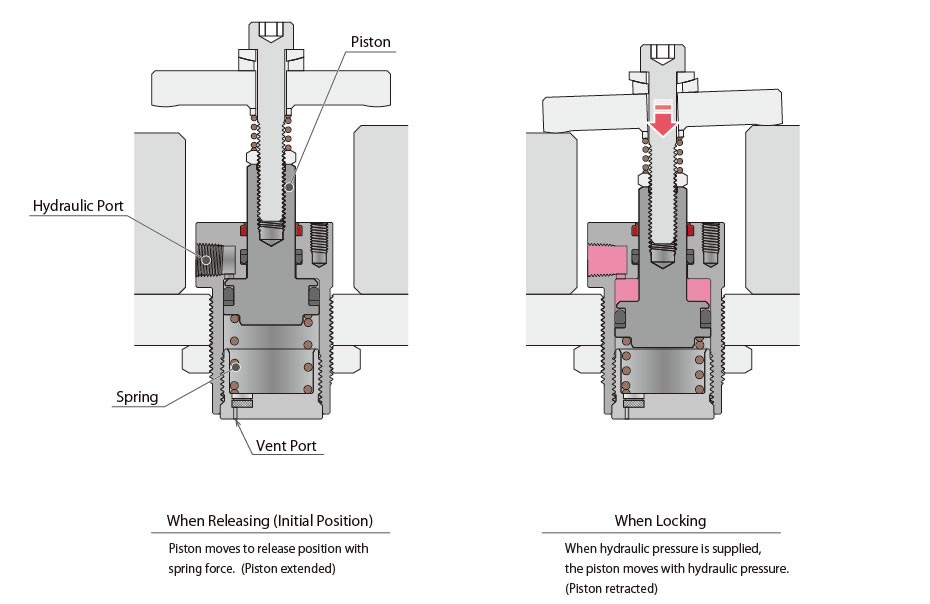 Piston

Hydraulic Port

Spring

Vent Port

When Releasing (Initial Position)

Piston moves to release position with spring force. (Piston extended)

When Locking

When hydraulic pressure is supplied, the piston moves with hydraulic pressure. (Piston retracted)