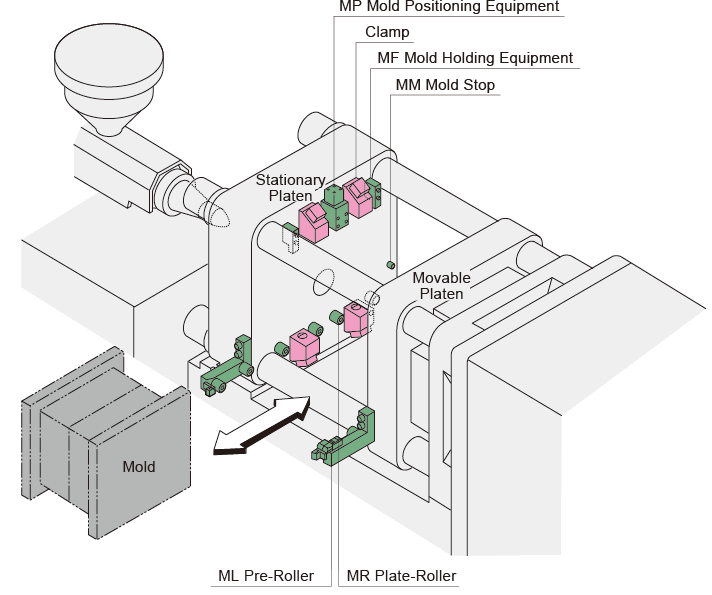 MP Mold Positioning Equipment
Clamp
MF Mold Holding Equipment
MM Mold Stop
Stationary Platen
Movable Platen
Mold
ML Pre-Roller
MR Plate-Roller