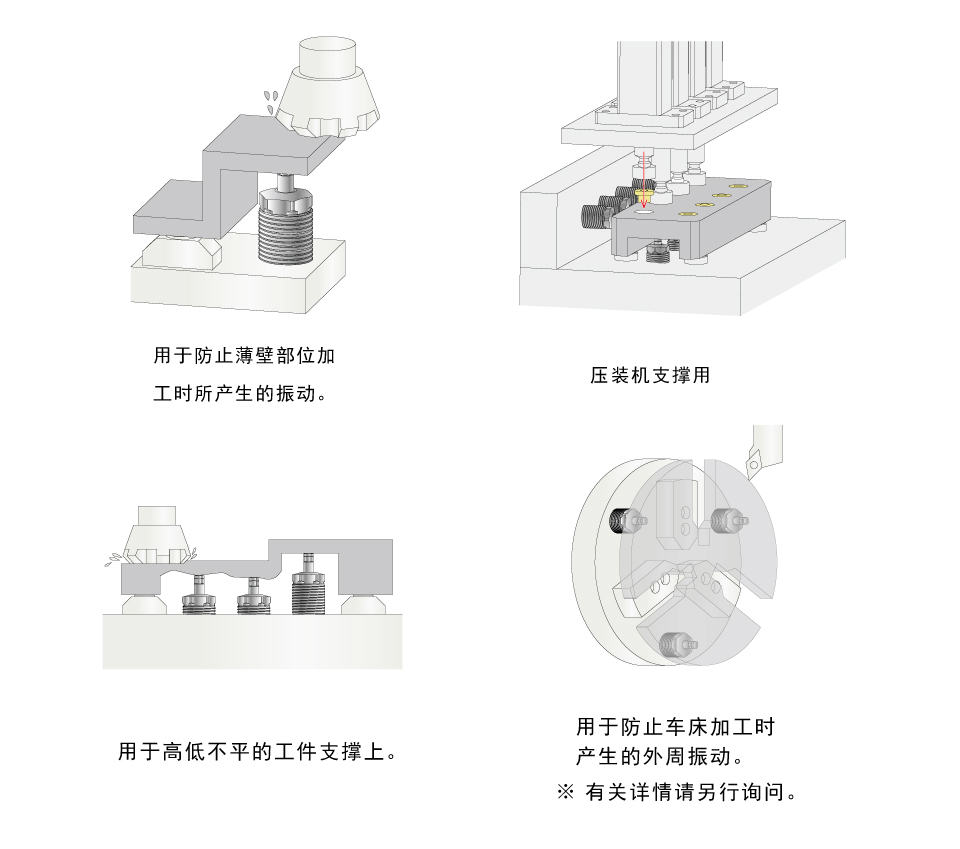 用于防止薄壁部位加工时所产生的振动。

压装机支撑用

用于高低不平的工件支撑上。

用于防止车床加工时产生的外周振动。

※ 有关详情请另行询问。