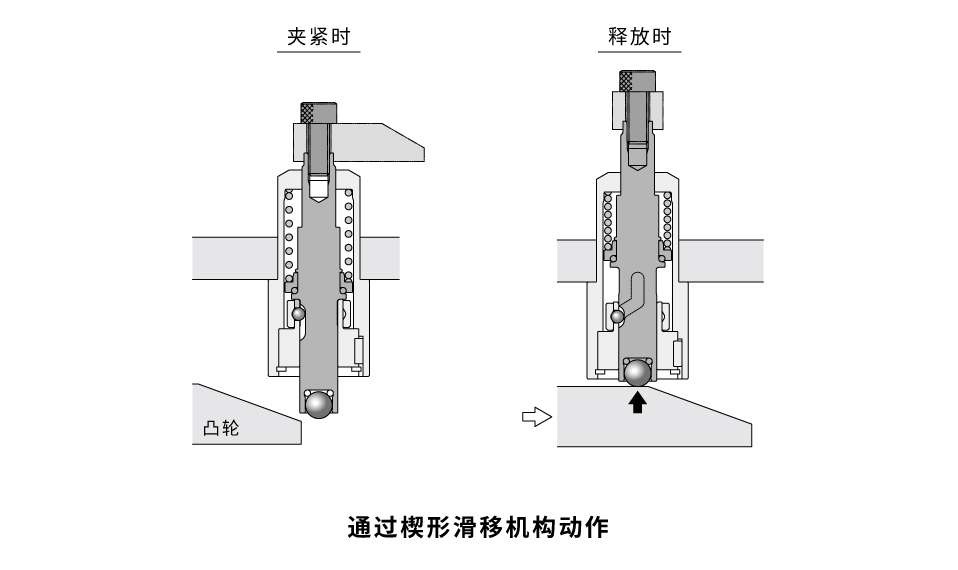 夹紧时

释放时

凸轮

通过楔形滑移机构动作