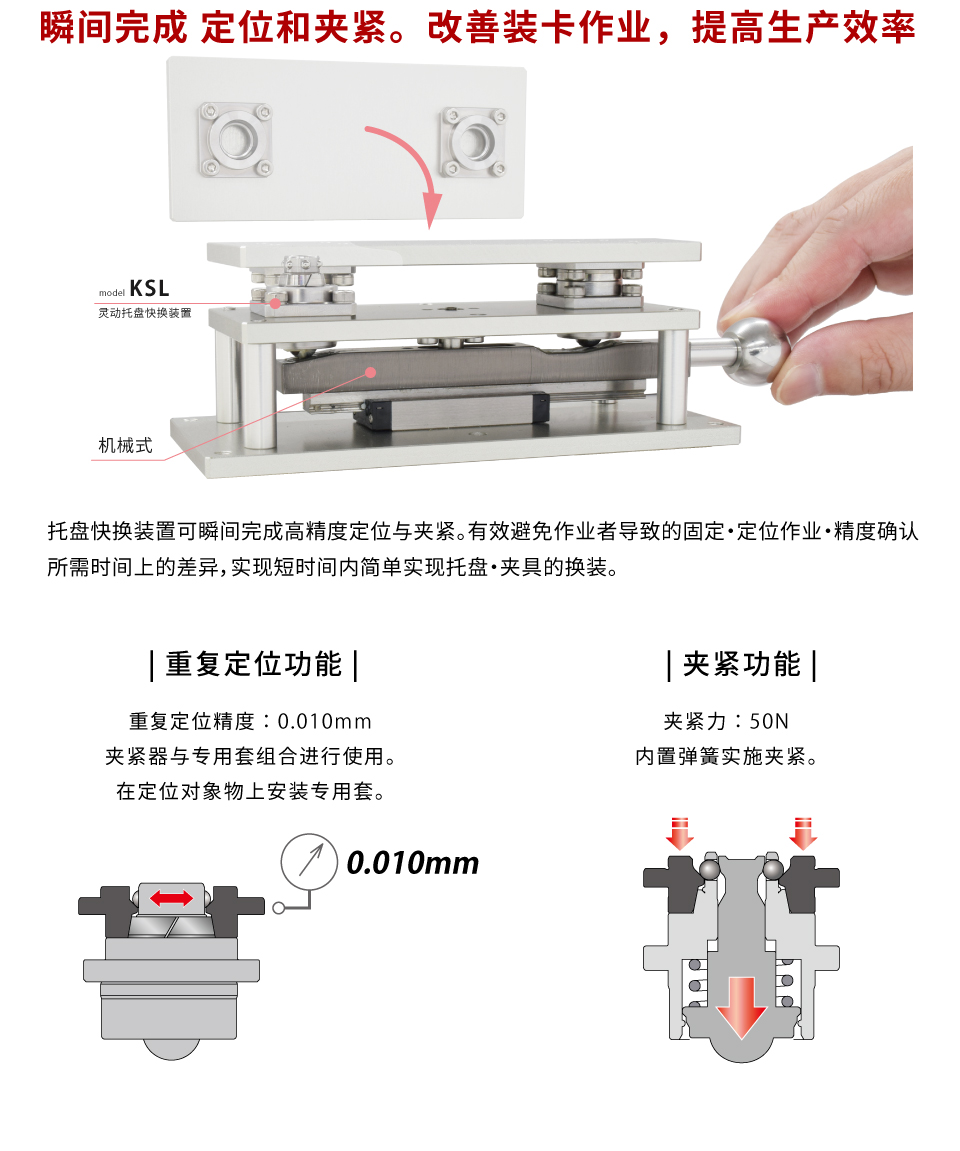 瞬间完成 定位和夹紧。改善装卡作业，提高生产效率

model KSL
灵动托盘快换装置

机械式

托盘快换装置可瞬间完成高精度定位与夹紧。有效避免作业者导致的固定·定位作业·精度确认所需时间上的差异，实现短时间内简单实现托盘·夹具的换装。

| 重复定位功能 |

重复定位精度：0.010mm
夹紧器与专用套组合进行使用。
在定位对象物上安装专用套。

0.010mm

| 夹紧功能 |

夹紧力：50N
内置弹簧实施夹紧。