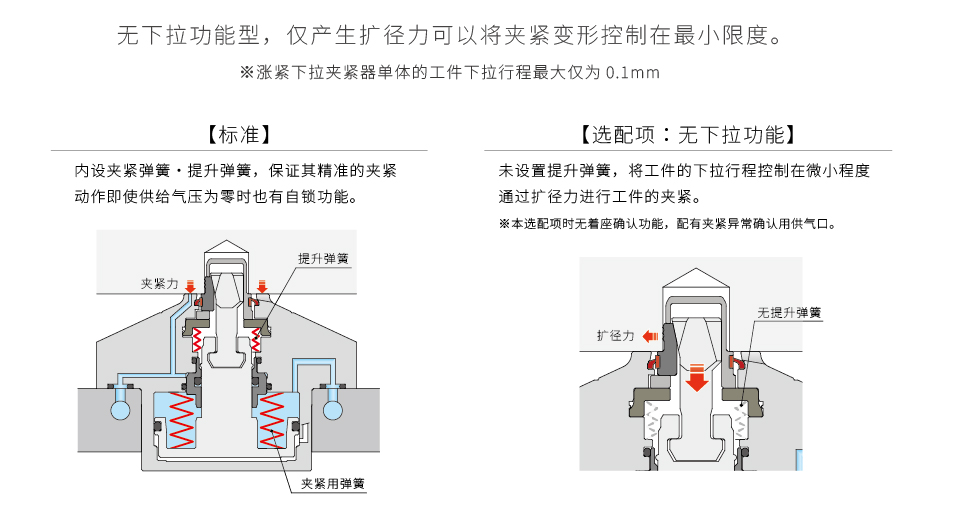 无下拉功能型，仅产生扩径力可以将夹紧变形控制在最小限度。

※涨紧下拉夹紧器单体的工件下拉行程最大仅为 0.1mm

【标准】

内设夹紧弹簧・提升弹簧，保证其精准的夹紧动作即使供给气压为零时也有自锁功能。

提升弹簧

夹紧力

夹紧用弹簧

【选配项：无下拉功能】

未设置提升弹簧，将工件的下拉行程控制在微小程度通过扩径力进行工件的夹紧。

※本选配项时无着座确认功能，配有夹紧异常确认用供气口。

无提升弹簧

扩径力