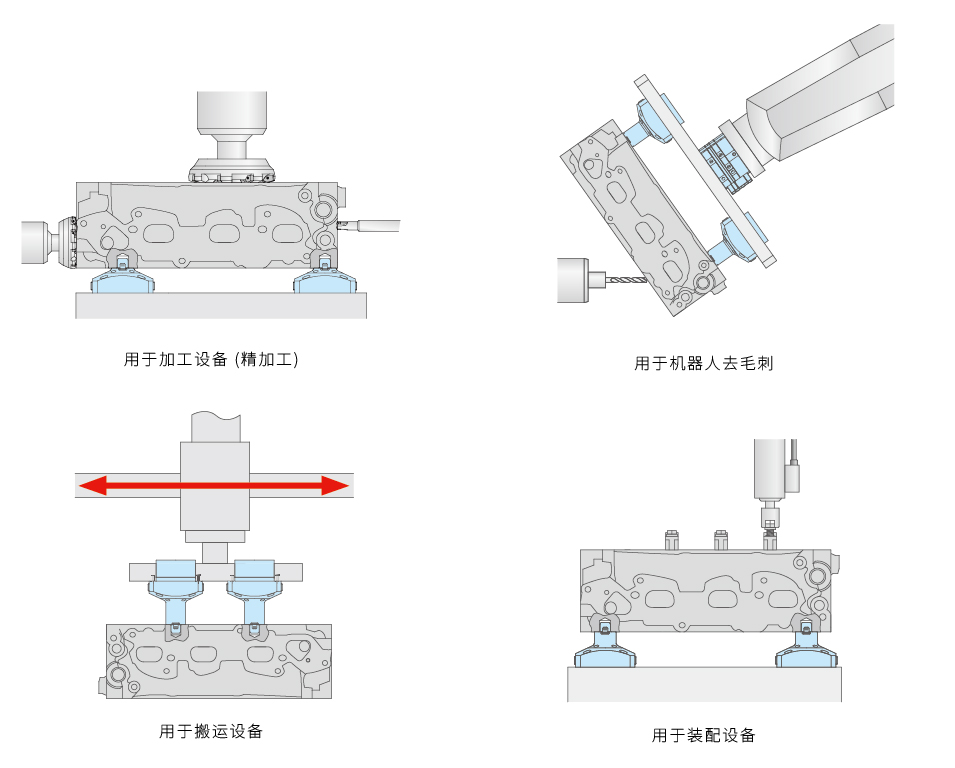 用于加工设备 (精加工)

用于机器人去毛刺

用于搬运设备

用于装配设备