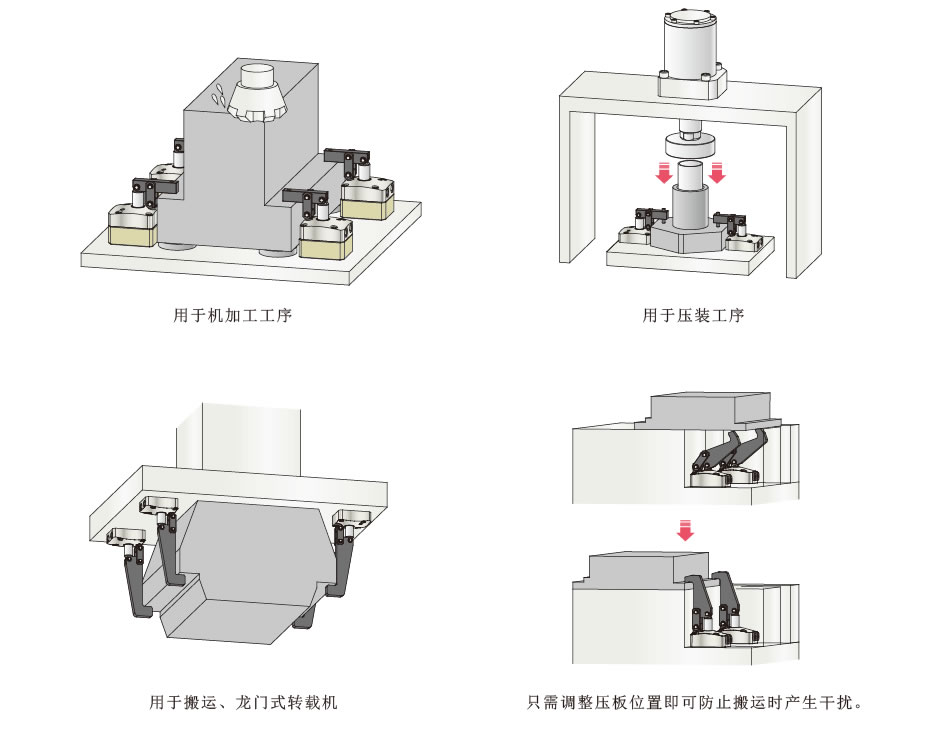 用于机加工工序

用于压装工序

用于搬运、龙门式转载机

只需调整压板位置即可防止搬运时产生干扰。