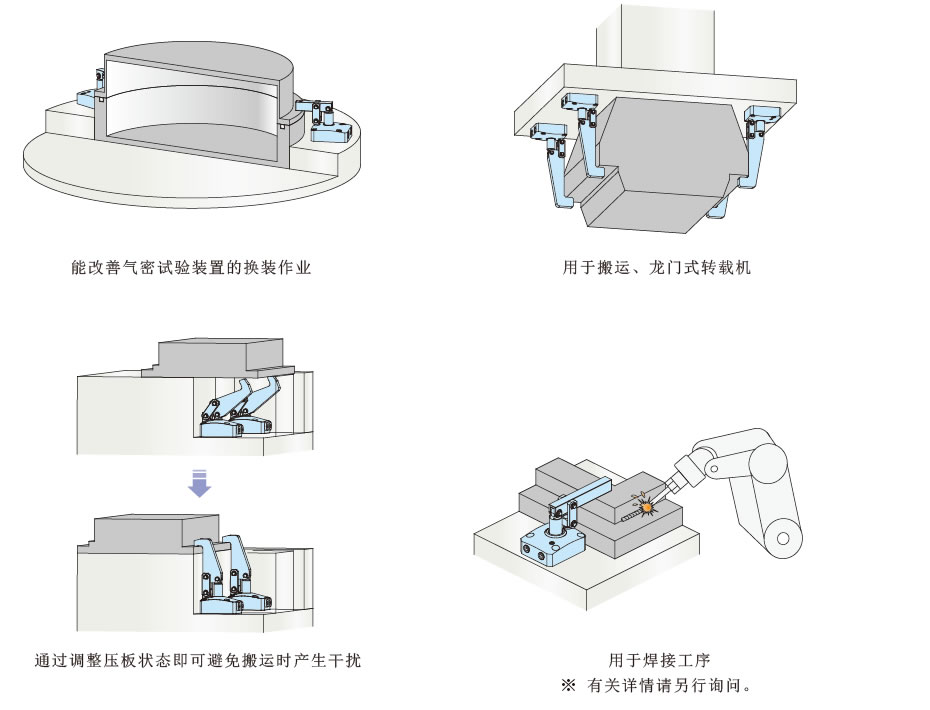 能改善气密试验装置的换装作业

用于搬运、龙门式转载机

通过调整压板状态即可避免搬运时产生干扰

用于焊接工序
※ 有关详情请另行询问。