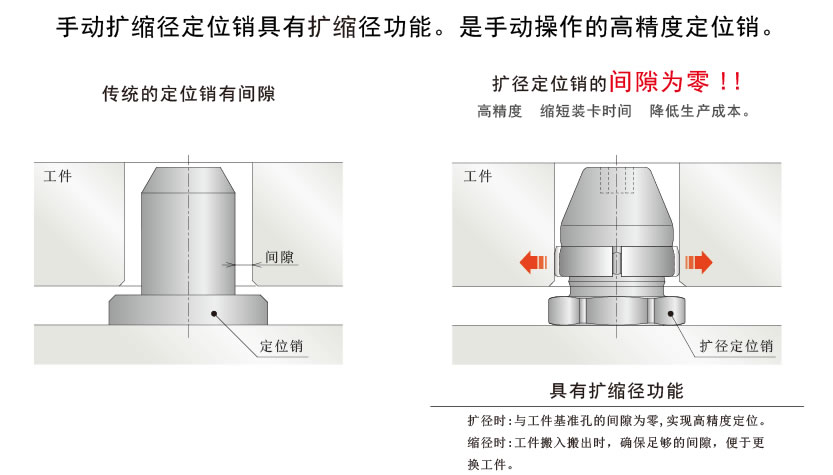 手动扩缩径定位销具有扩缩径功能。是手动操作的高精度定位销。

传统的定位销有间隙

工件

间隙

定位销

扩径定位销的间隙为零！！

高精度　缩短装卡时间　降低生产成本。

工件

扩径定位销

具有扩缩径功能

扩径时：与工件基准孔的间隙为零，实现高精度定位。

缩径时：工件搬入搬出时，确保足够的间隙，便于更换工件。