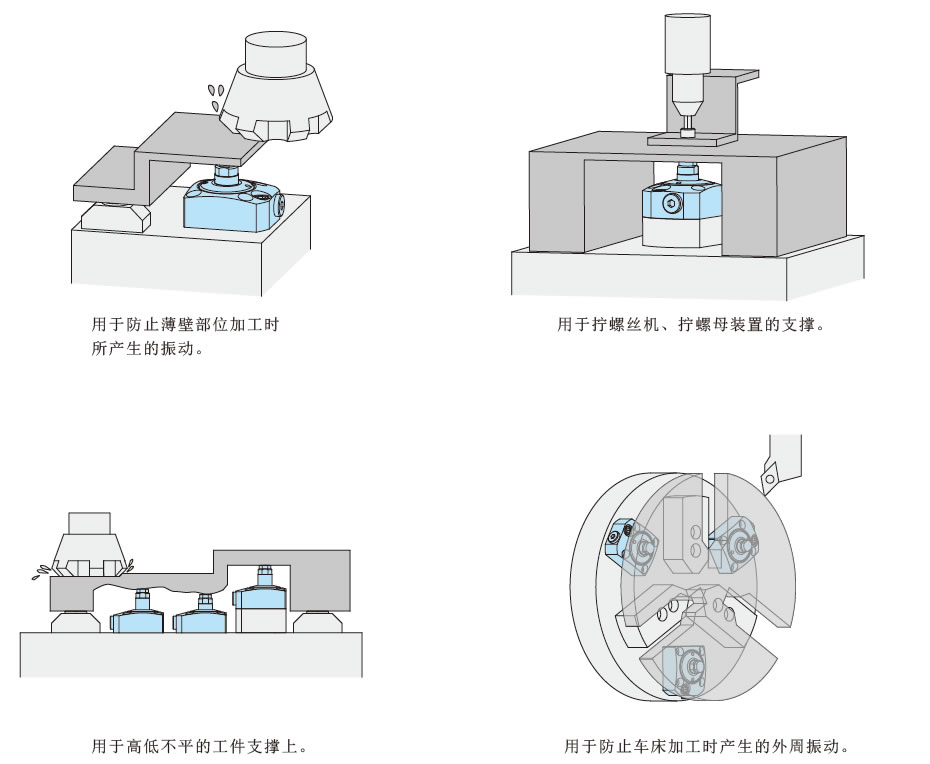 用于防止薄壁部位加工时所产生的振动。

用于拧螺丝机、拧螺母装置的支撑。

用于高低不平的工件支撑上。

用于防止车床加工时产生的外周振动。