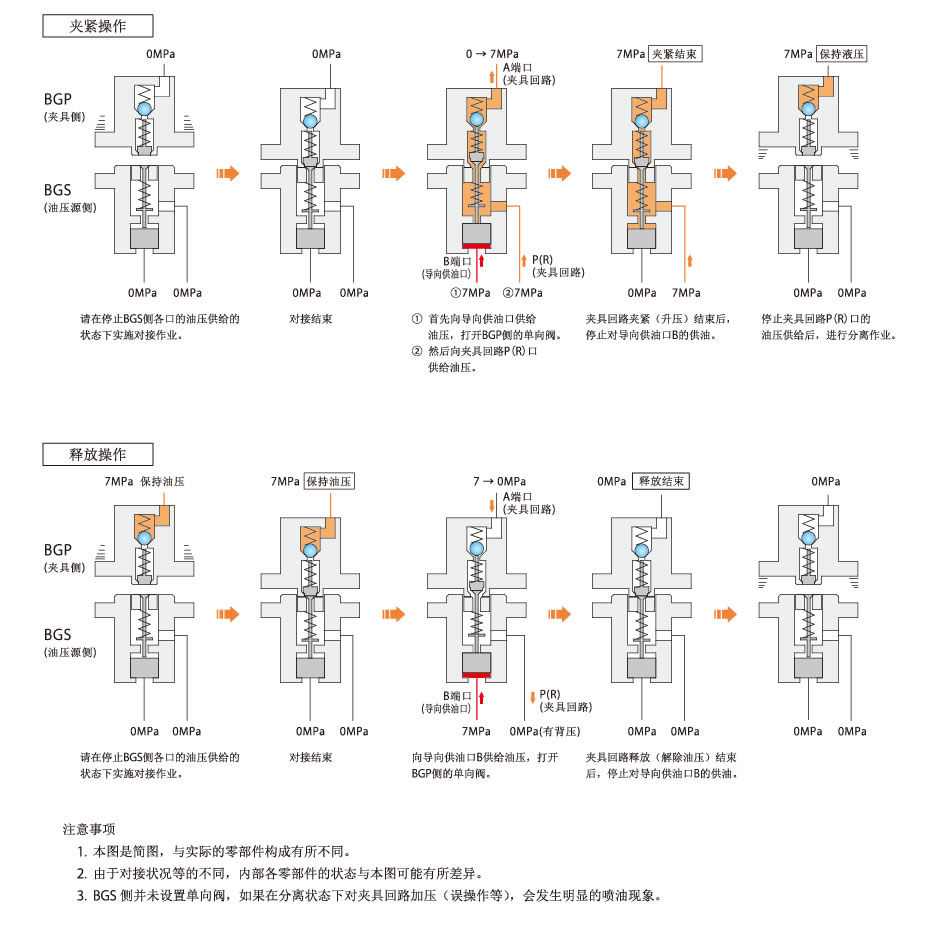 夹紧操作

0MPa

BGP
(夹具侧)

BGS
(油压源侧)

0MPa 0MPa

请在停止BGS侧各口的油压供给的状态下实施对接作业。

0MPa

0MPa 0MPa

对接结束

0 → 7MPa
A端口
(夹具回路)

B端口
(导向供油口)

P(R)
(夹具回路)

①7MPa ②7MPa

① 首先向导向供油口供给油压，打开BGP侧的单向阀。
② 然后向夹具回路P(R)口供给油压。

7MPa 夹紧结束

0MPa 7MPa

夹具回路夹紧（升压）结束后，停止对导向供油口B的供油。

7MPa 保持液压

0MPa 0MPa

停止夹具回路P(R)口的油压供给后，进行分离作业。

释放操作

7MPa 保持油压

BGP
(夹具侧)

BGS
(油压源侧)

0MPa 0MPa

请在停止BGS侧各口的油压供给的状态下实施对接作业。

7MPa 保持油压

0MPa 0MPa

对接结束

7 → 0MPa
A端口
(夹具回路)

B端口
(导向供油口)

P(R)
(夹具回路)

7MPa 0MPa(有背压)

向导向供油口B供给油压，打开BGP侧的单向阀。

0MPa 释放结束

0MPa 0MPa

夹具回路释放（解除油压）结束后，停止对导向供油口B的供油。

0MPa

0MPa 0MPa

注意事项
1. 本图是简图，与实际的零部件构成有所不同。
2. 由于对接状况等的不同，内部各零部件的状态与本图可能有所差异。
3. BGS 侧并未设置单向阀，如果在分离状态下对夹具回路加压（误操作等），会发生明显的喷油现象。